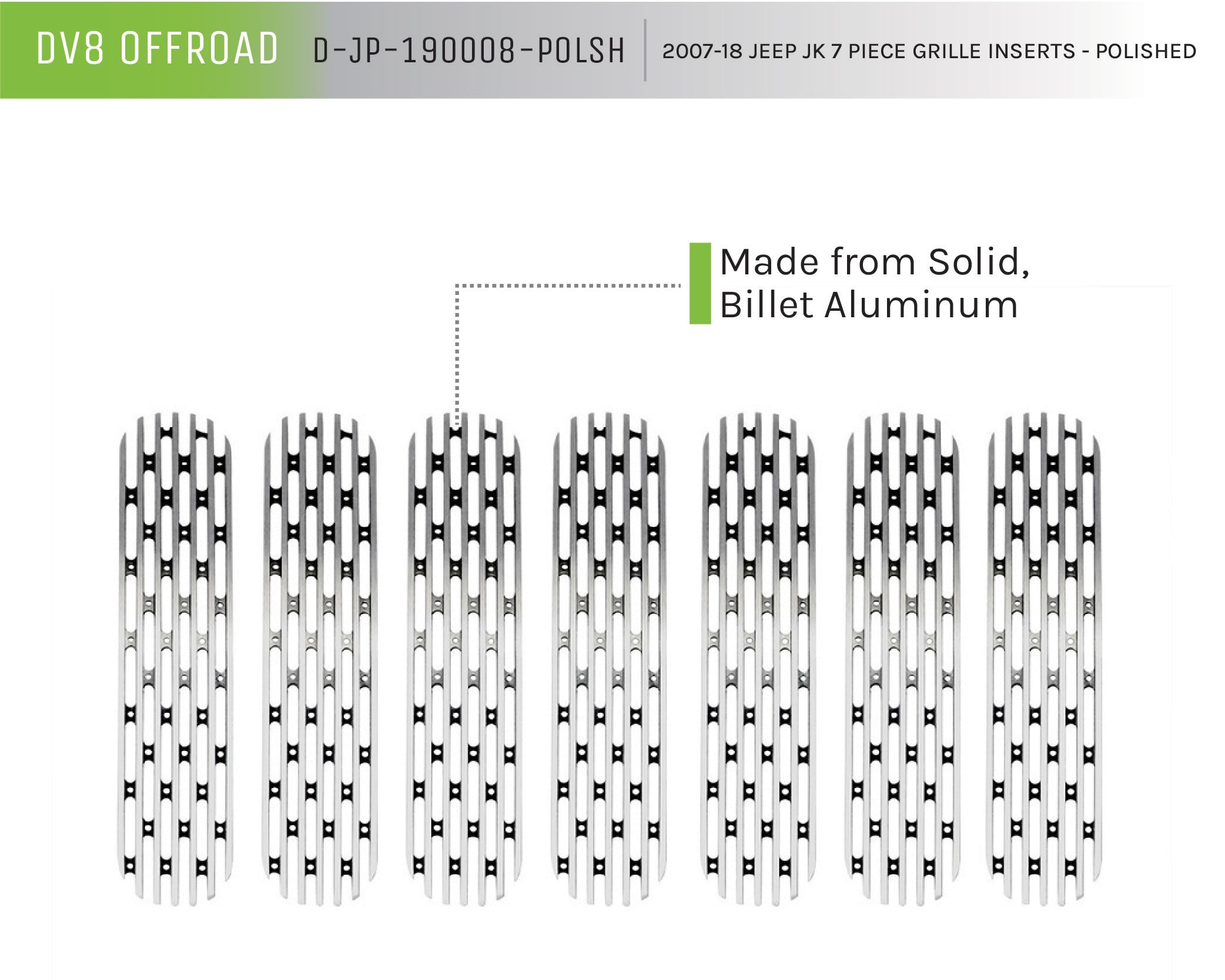 DV8 OFFROAD D-JP-190008-POLSH 2007-18 JEEP JK 7 PIECE GRILLE INSERTS - POLISHED

Made from Solid, Billet Aluminum