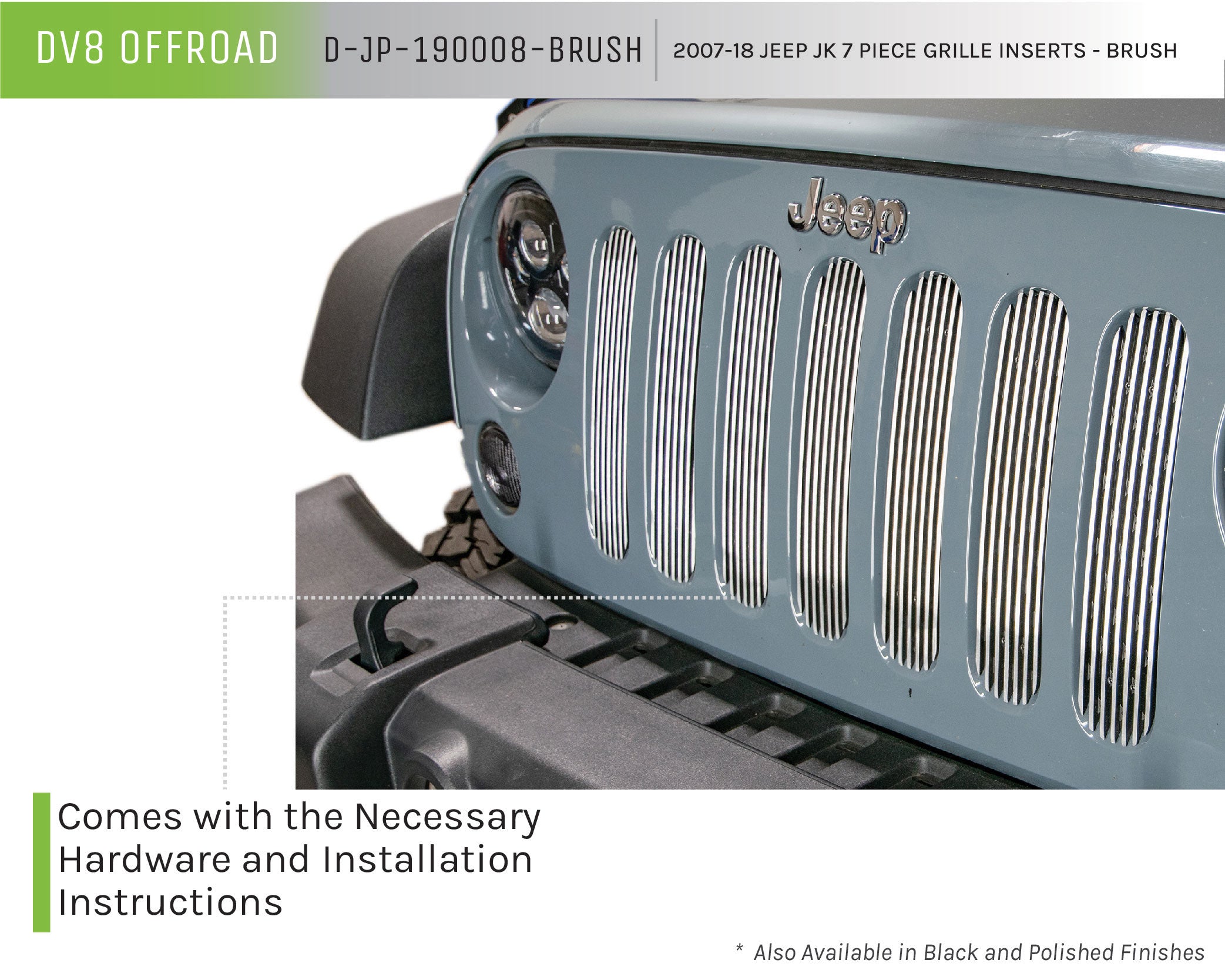 DV8 OFFROAD D-JP-190008-BRUSH 2007-18 JEEP JK 7 PIECE GRILLE INSERTS - BRUSH

Jeep

Comes with the Necessary Hardware and Installation Instructions

* Also Available in Black and Polished Finishes