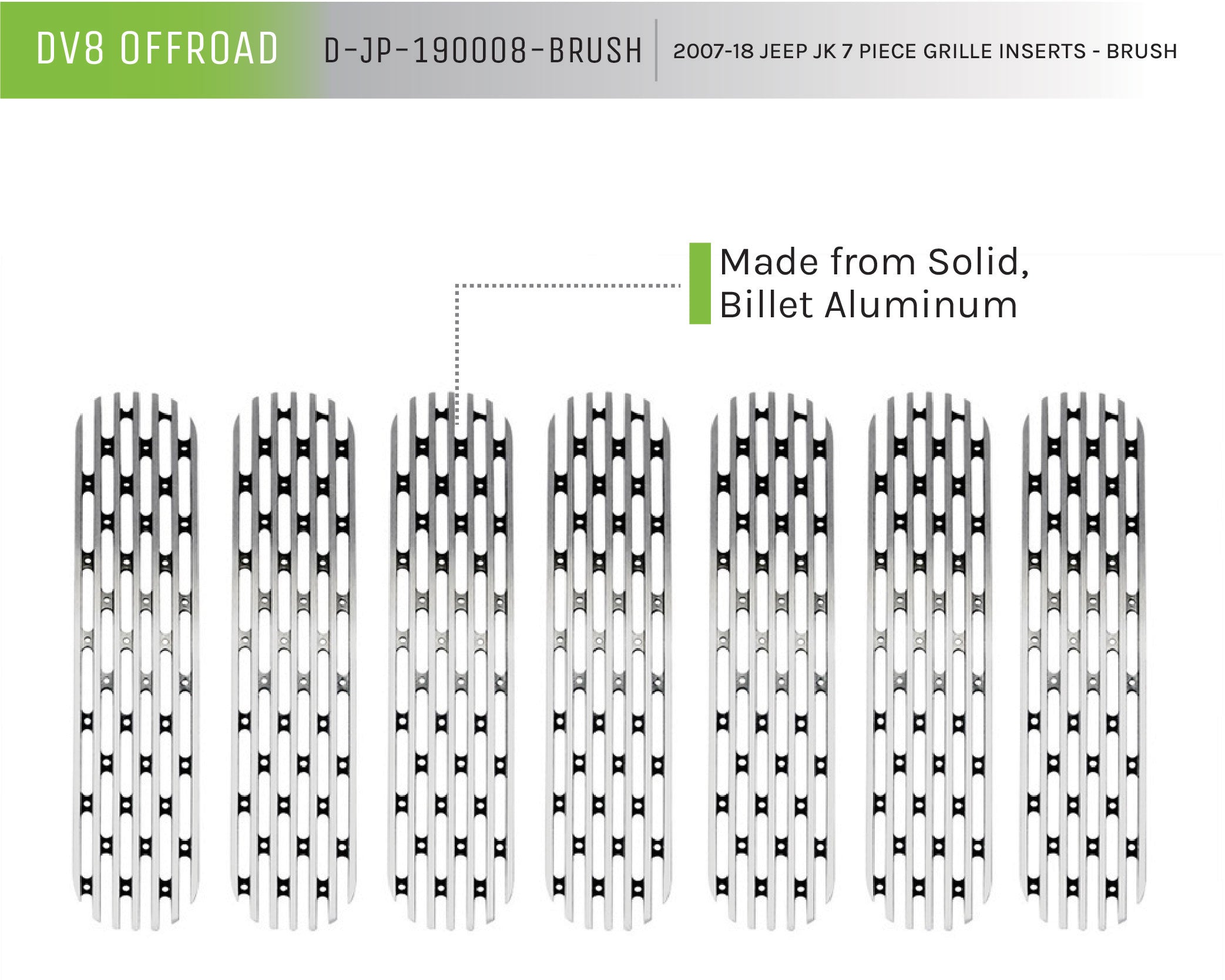 DV8 OFFROAD

D-JP-190008-BRUSH

2007-18 JEEP JK 7 PIECE GRILLE INSERTS - BRUSH

Made from Solid, Billet Aluminum