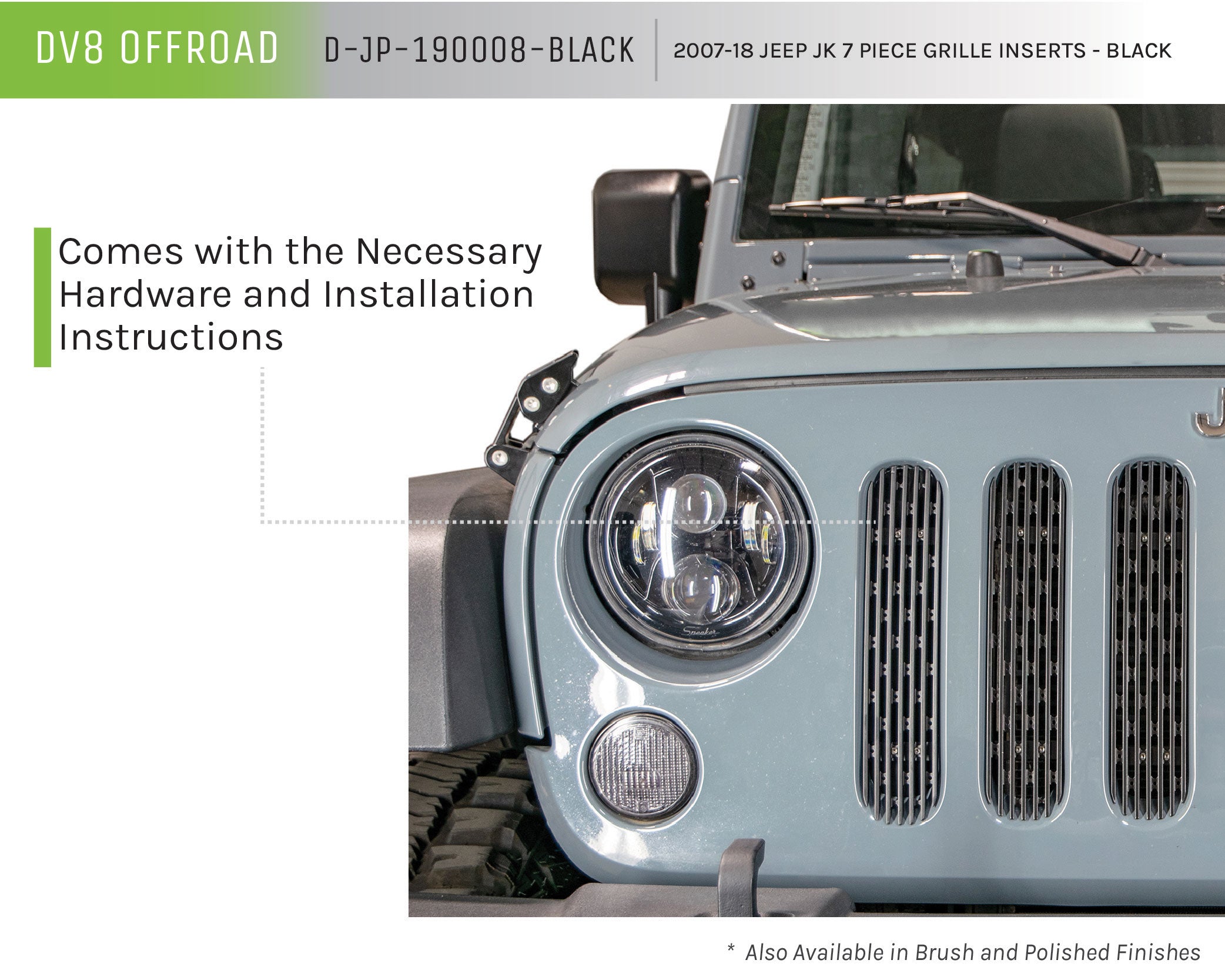 DV8 OFFROAD D-JP-190008-BLACK 2007-18 JEEP JK 7 PIECE GRILLE INSERTS - BLACK

Comes with the Necessary Hardware and Installation Instructions

Speaker

* Also Available in Brush and Polished Finishes