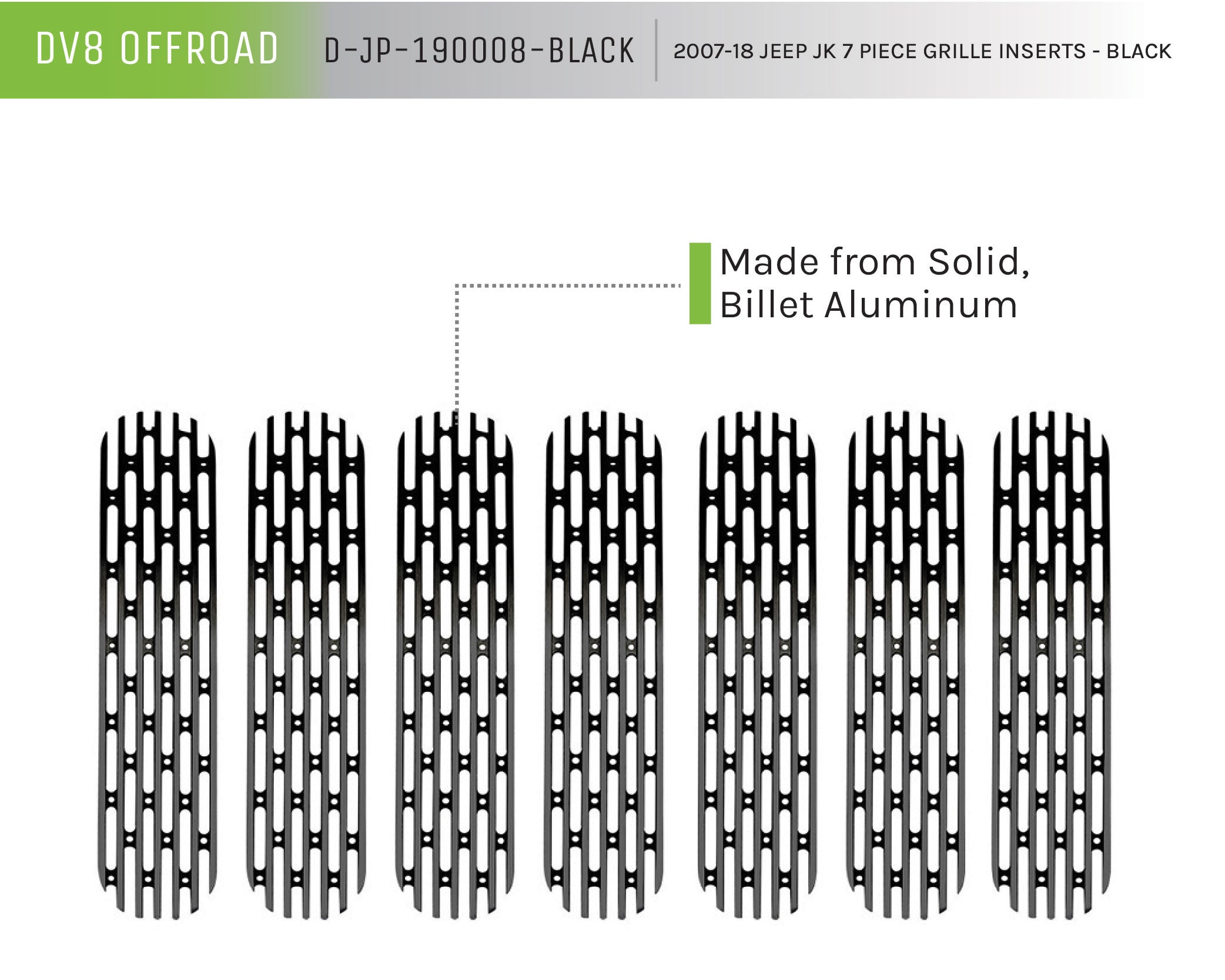 DV8 OFFROAD D-JP-190008-BLACK 2007-18 JEEP JK 7 PIECE GRILLE INSERTS - BLACK

Made from Solid, Billet Aluminum