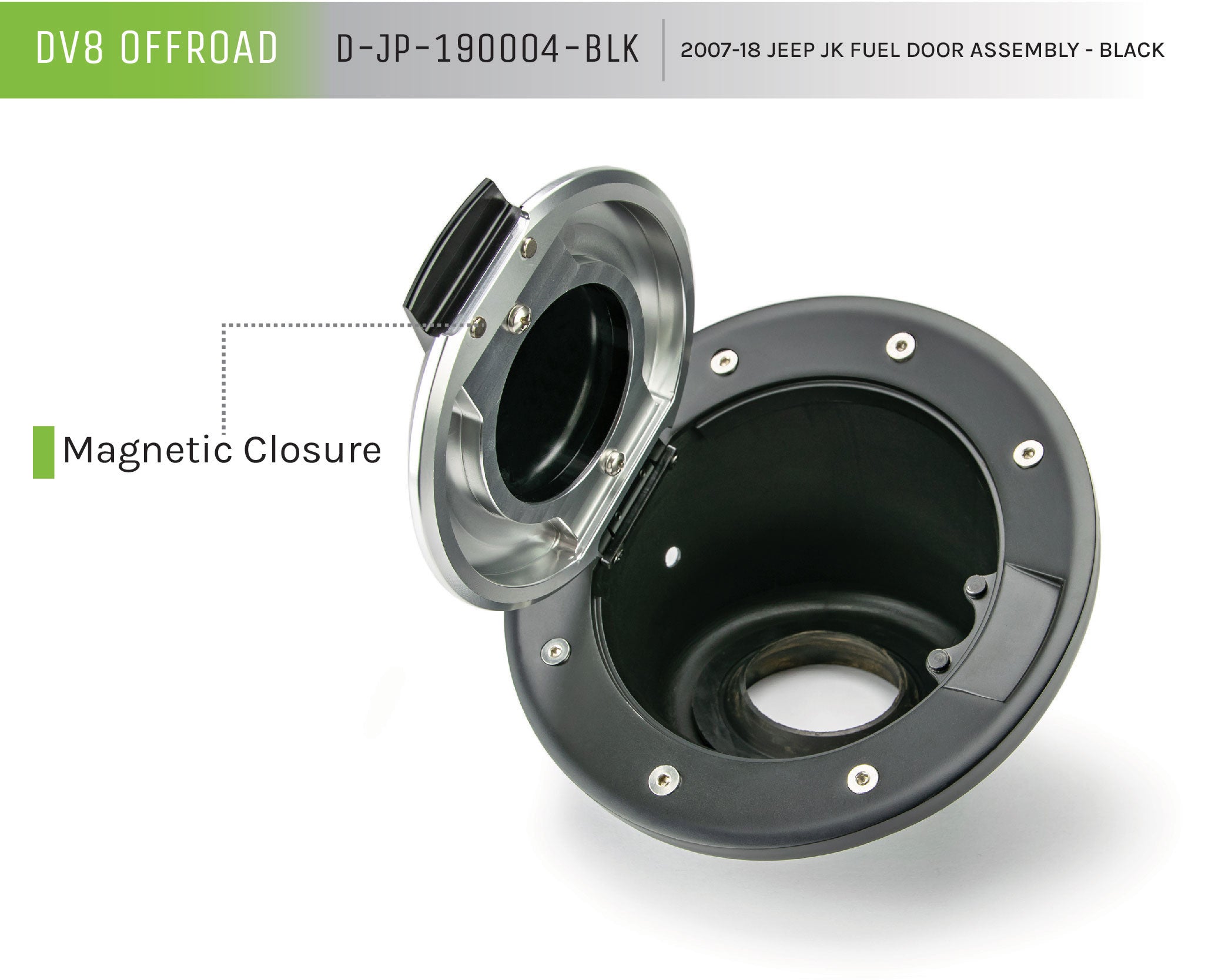 DV8 OFFROAD D-JP-190004-BLK 2007-18 JEEP JK FUEL DOOR ASSEMBLY - BLACK

Magnetic Closure