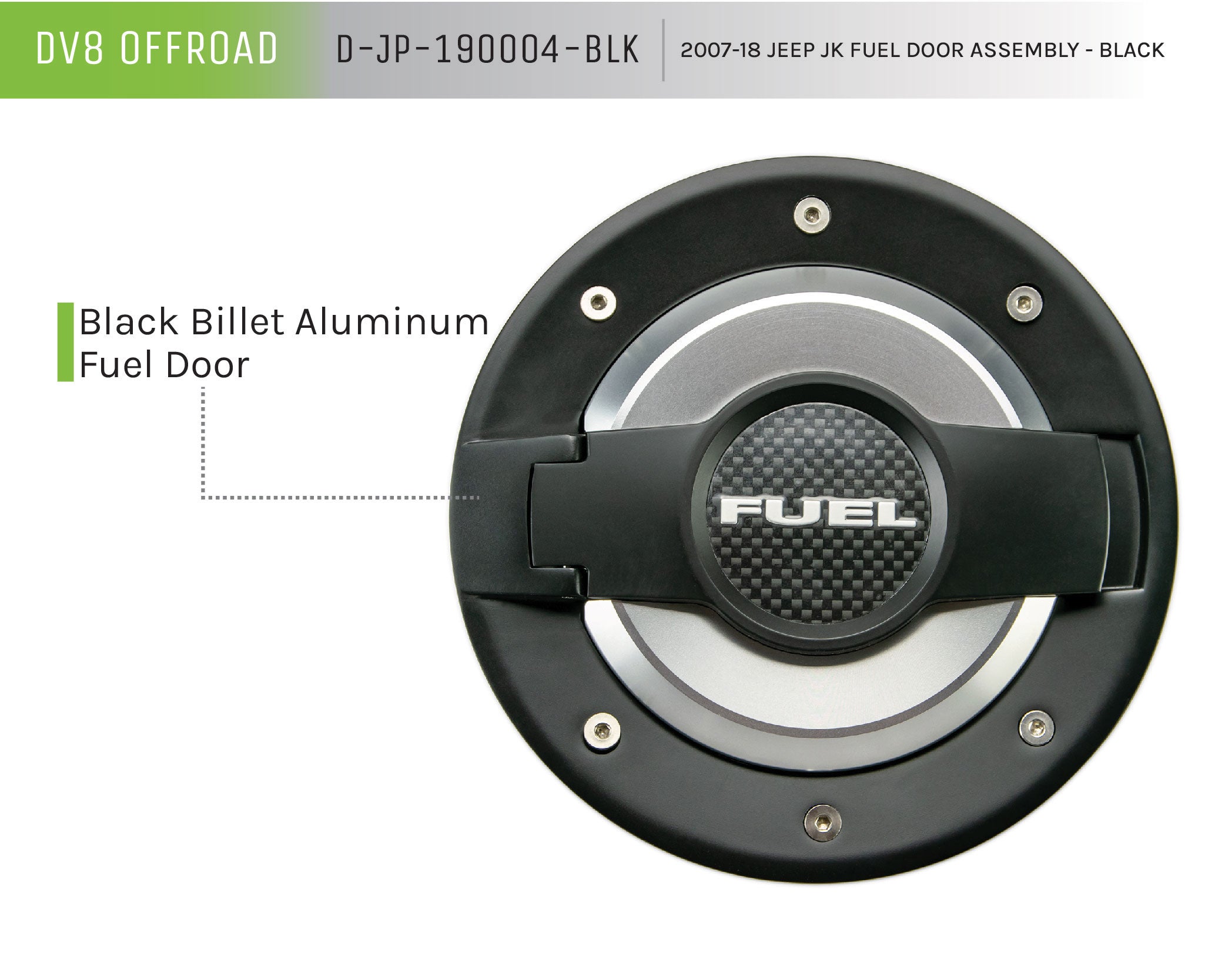 DV8 OFFROAD D-JP-190004-BLK 2007-18 JEEP JK FUEL DOOR ASSEMBLY - BLACK

Black Billet Aluminum Fuel Door

FUEL