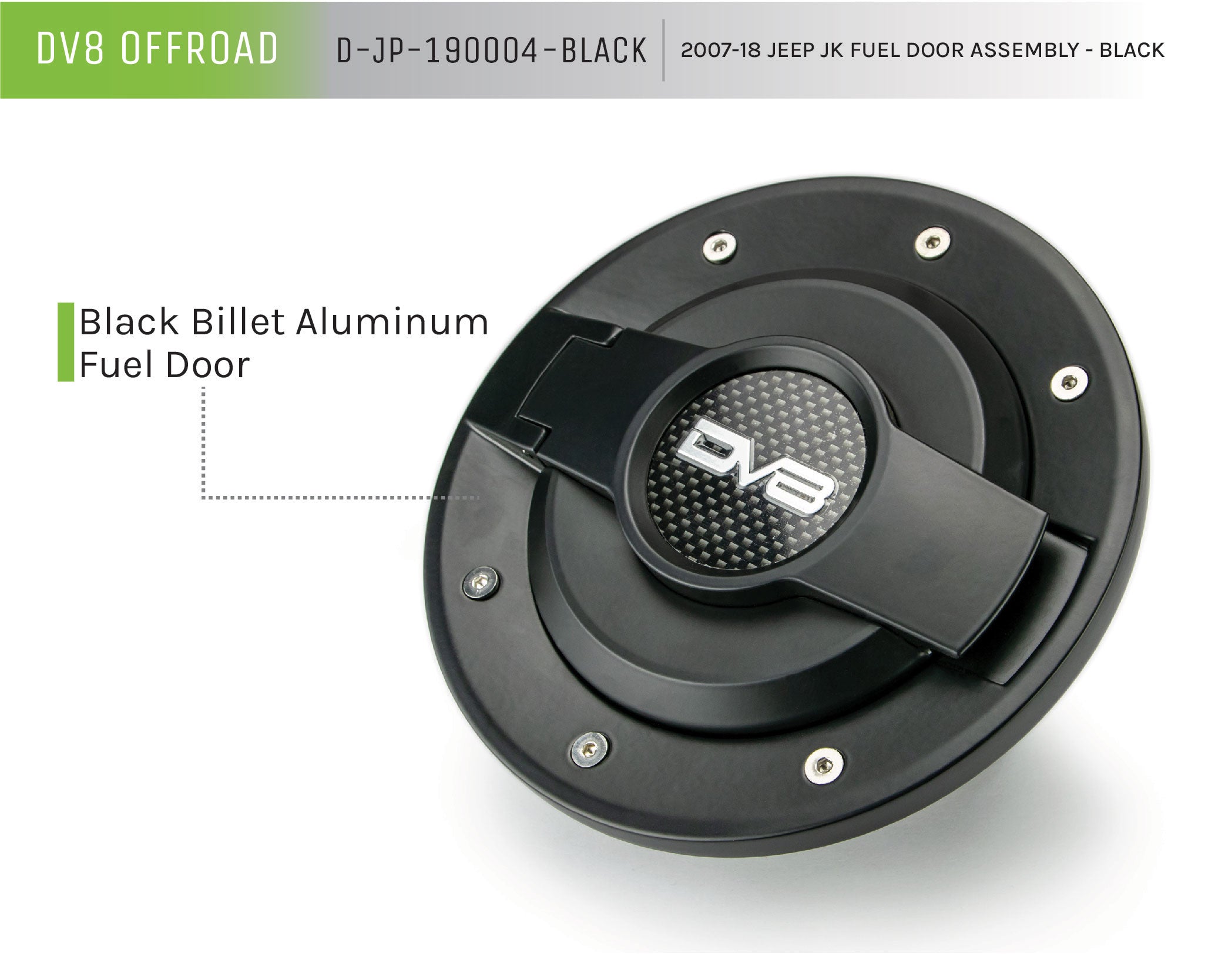 DV8 OFFROAD D-JP-190004-BLACK 2007-18 JEEP JK FUEL DOOR ASSEMBLY - BLACK

Black Billet Aluminum Fuel Door

DV8