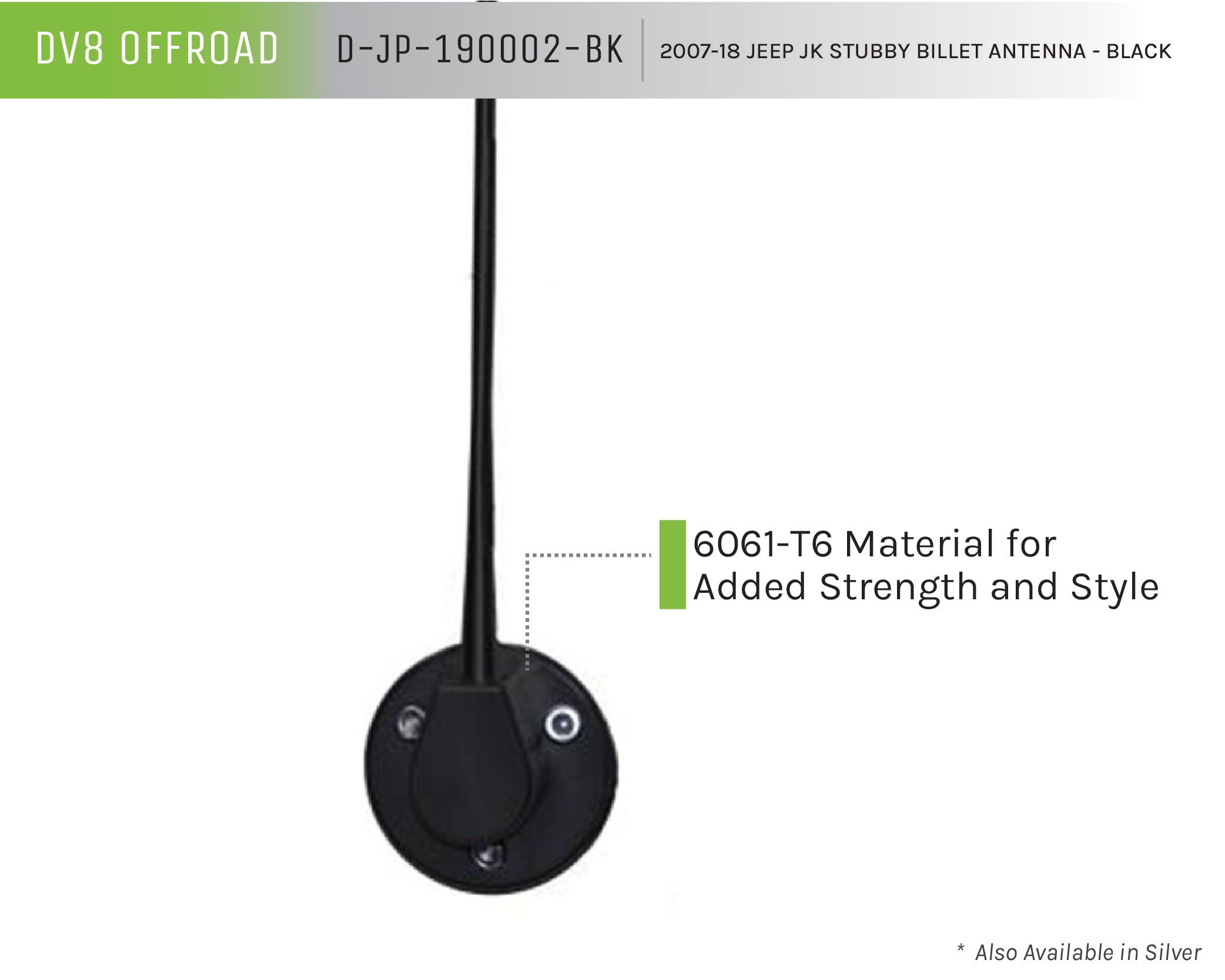 DV8 OFFROAD D-JP-190002-BK 2007-18 JEEP JK STUBBY BILLET ANTENNA - BLACK

6061-T6 Material for Added Strength and Style

* Also Available in Silver