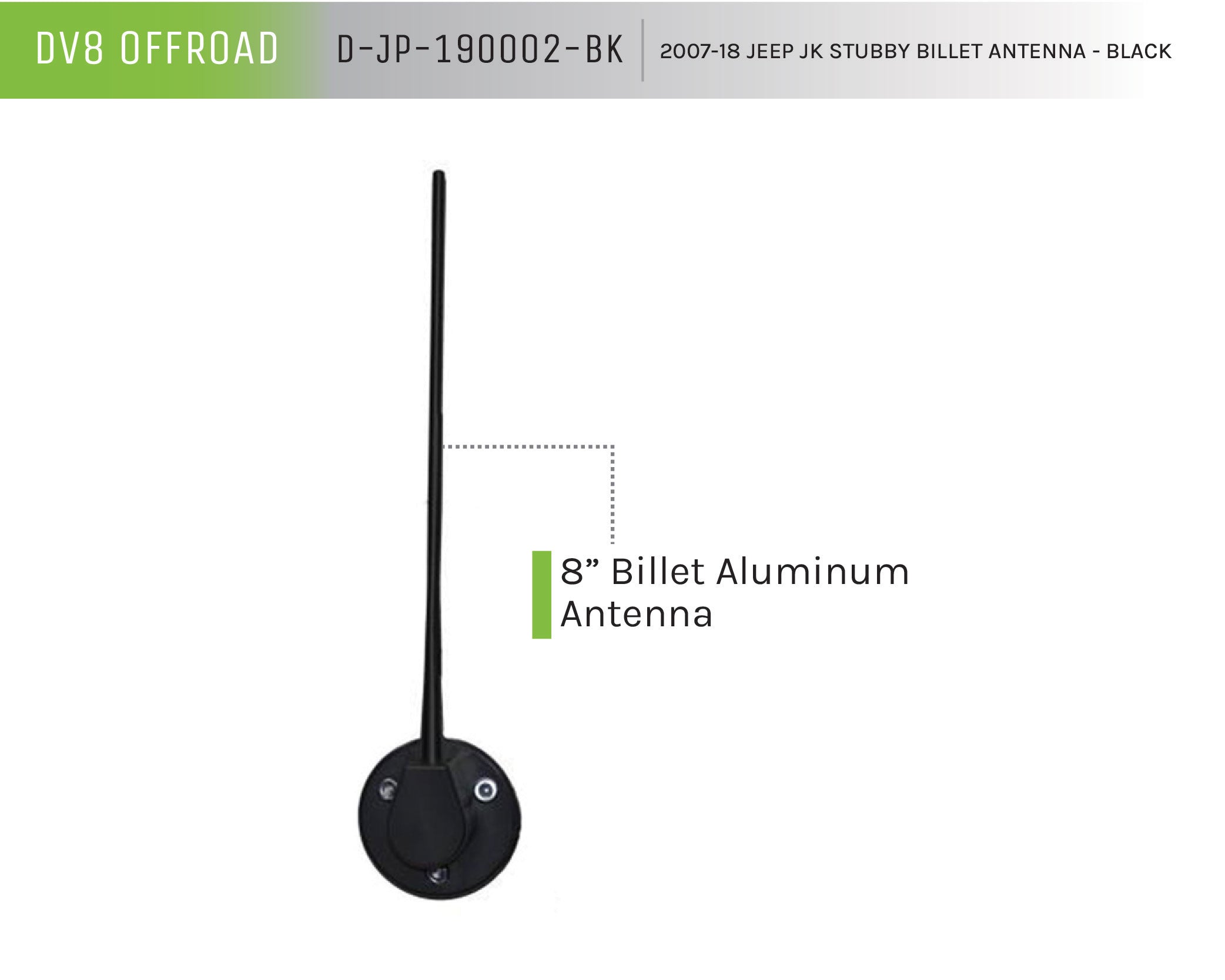 DV8 OFFROAD D-JP-190002-BK 2007-18 JEEP JK STUBBY BILLET ANTENNA - BLACK

8” Billet Aluminum Antenna