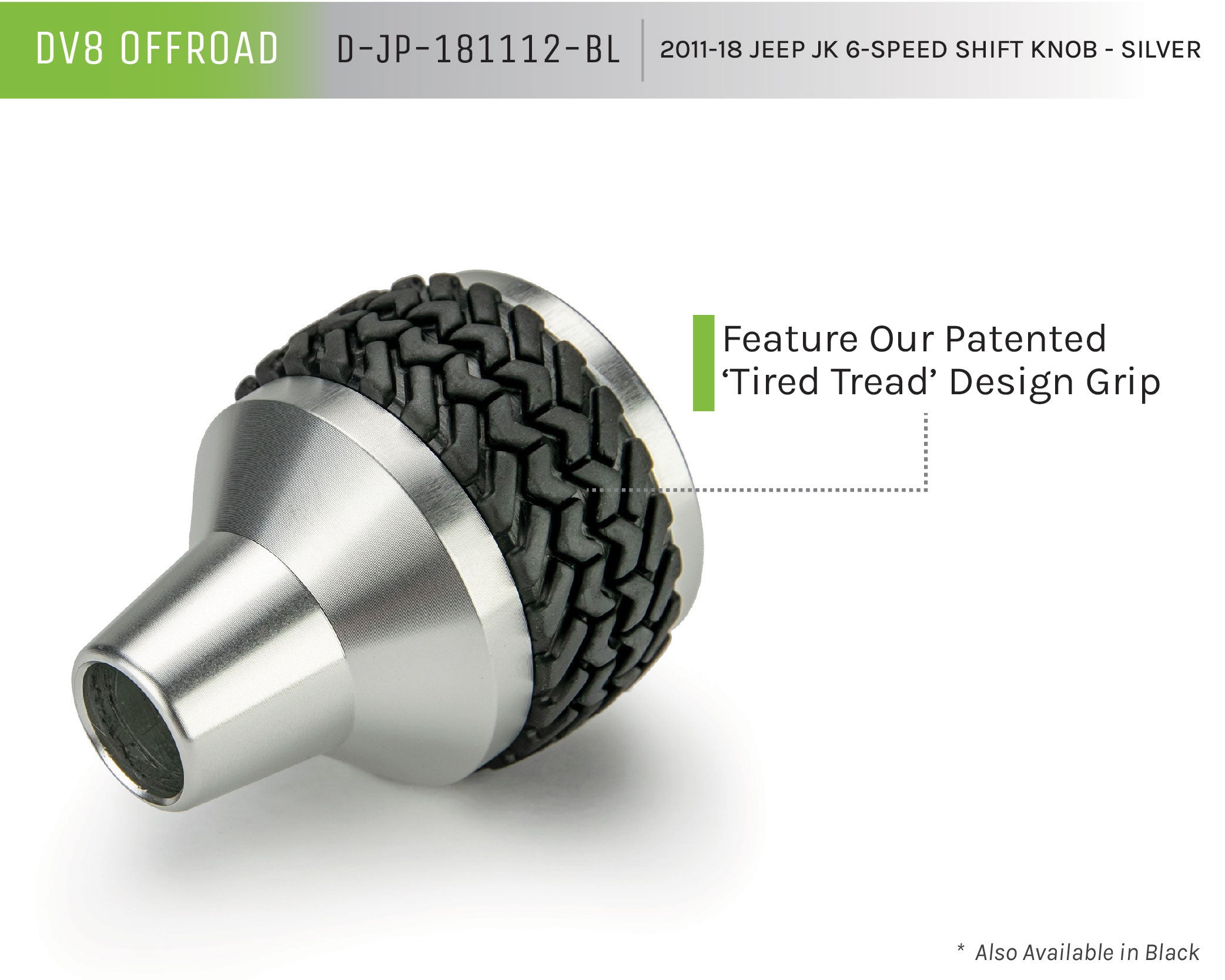 DV8 OFFROAD D-JP-181112-BL 2011-18 JEEP JK 6-SPEED SHIFT KNOB - SILVER

Feature Our Patented ‘Tired Tread’ Design Grip

* Also Available in Black