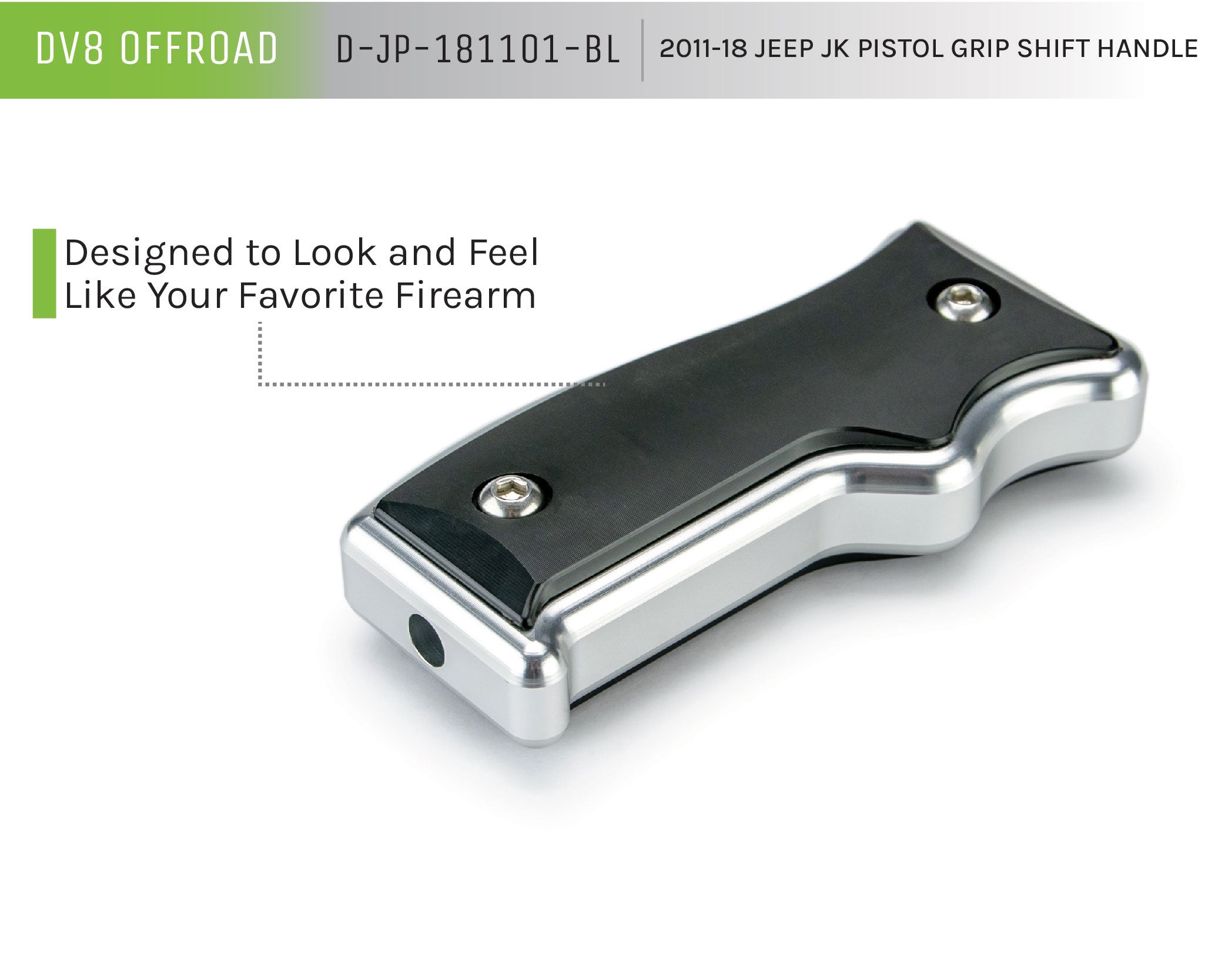 DV8 OFFROAD D-JP-181101-BL 2011-18 JEEP JK PISTOL GRIP SHIFT HANDLE

Designed to Look and Feel Like Your Favorite Firearm