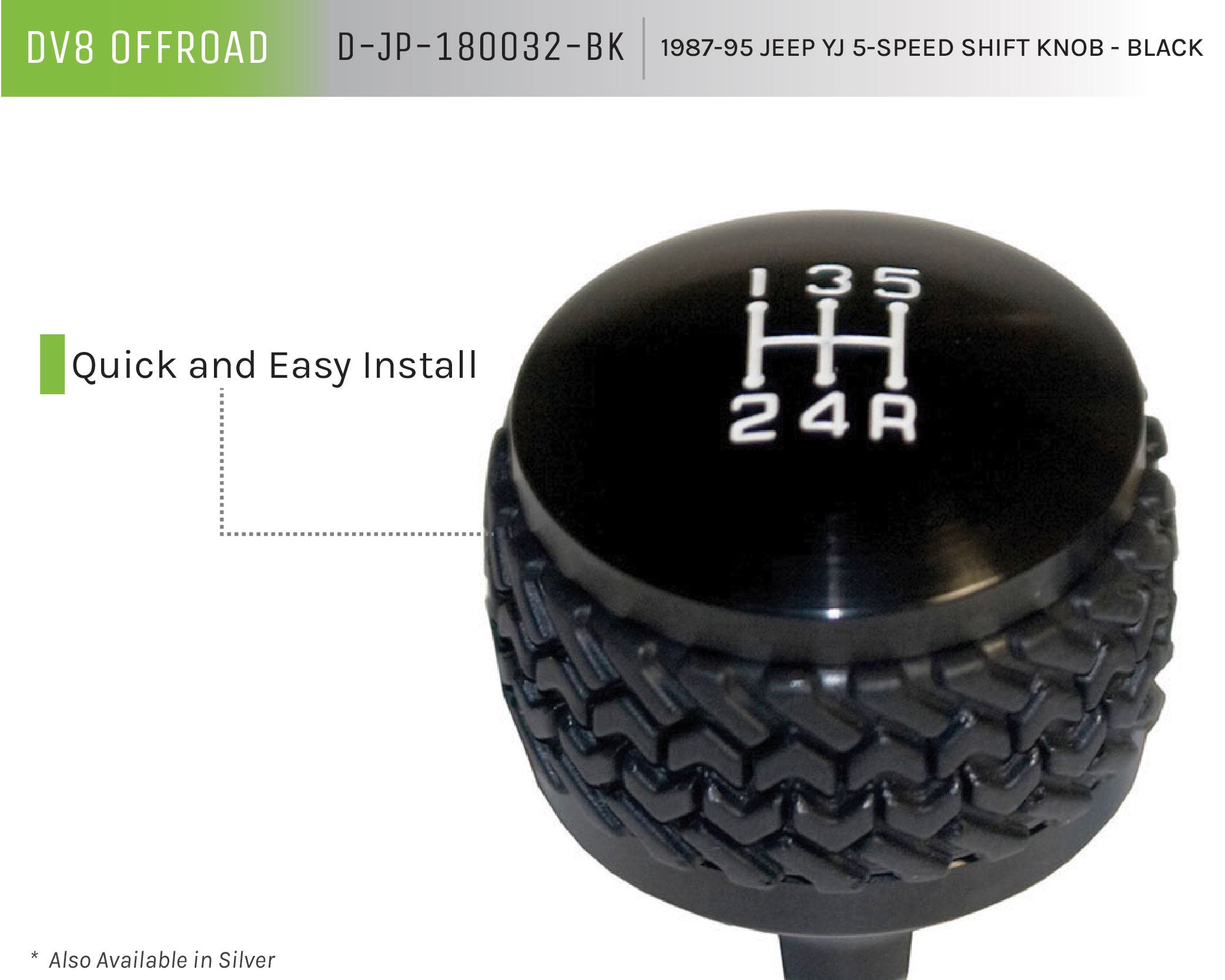 DV8 OFFROAD D-JP-180032-BK 1987-95 JEEP YJ 5-SPEED SHIFT KNOB - BLACK

Quick and Easy Install

1 3 5

2 4 R

* Also Available in Silver