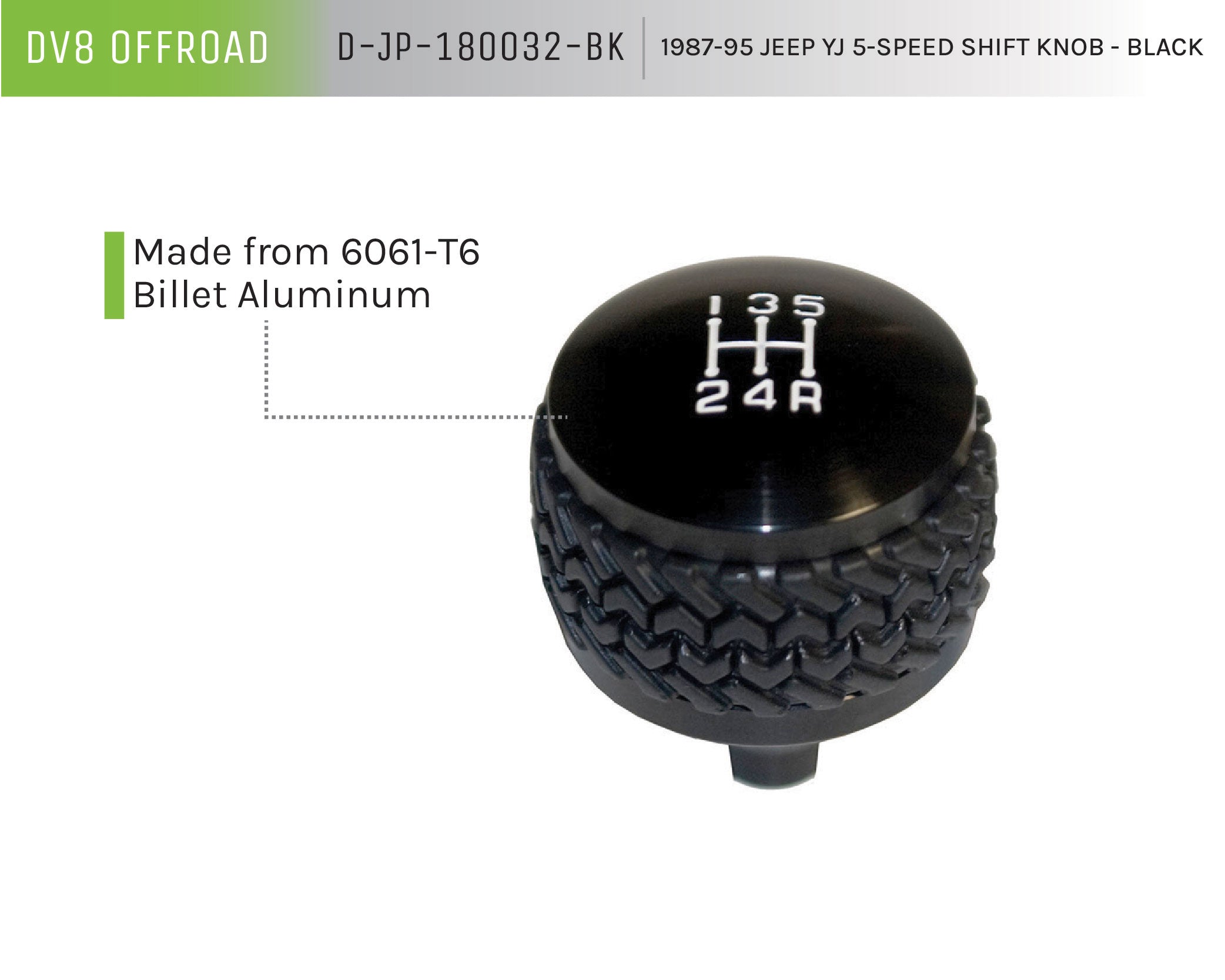 DV8 OFFROAD D-JP-180032-BK 1987-95 JEEP YJ 5-SPEED SHIFT KNOB - BLACK

Made from 6061-T6 Billet Aluminum

1 3 5
2 4 R