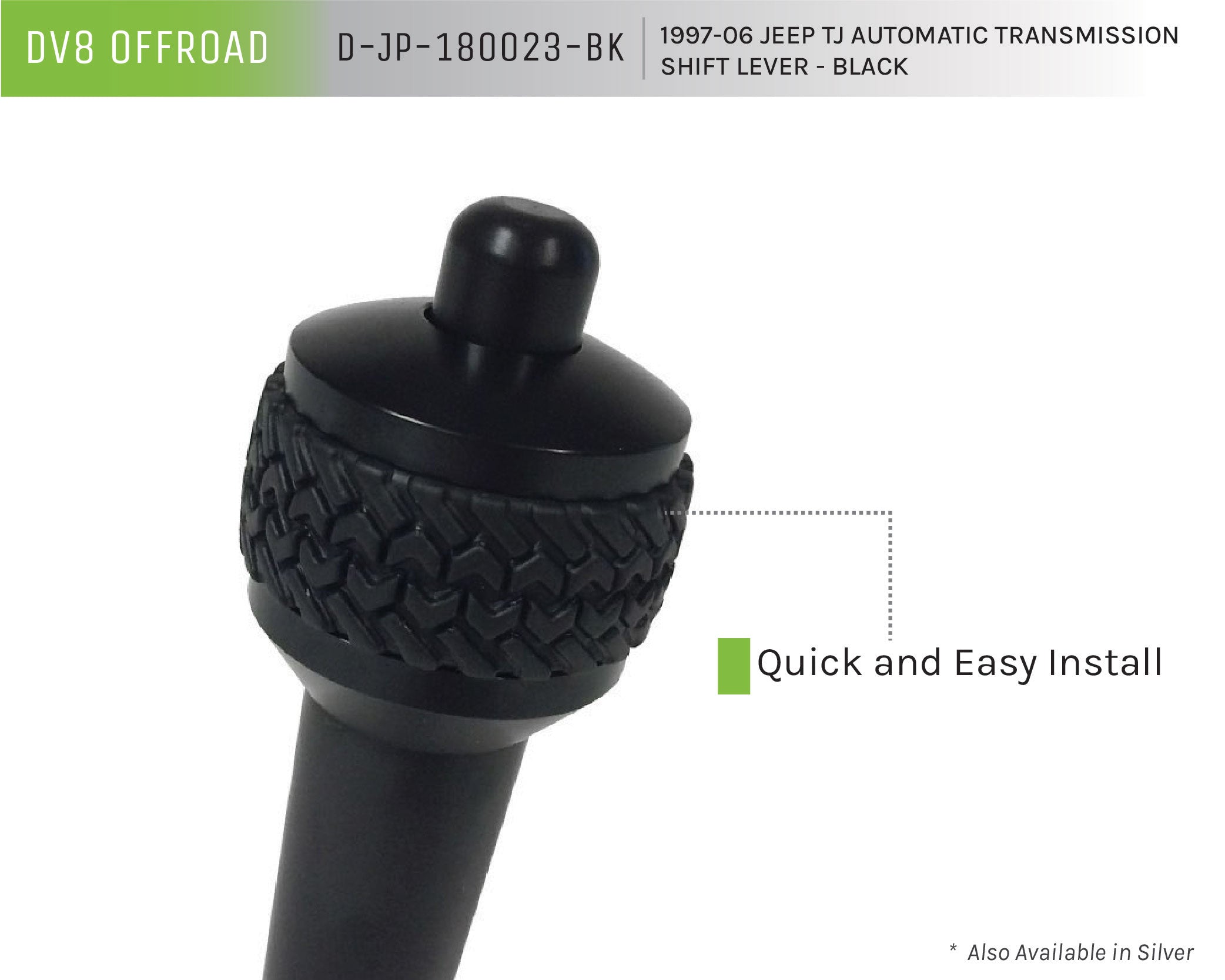 DV8 OFFROAD

D-JP-180023-BK

1997-06 JEEP TJ AUTOMATIC TRANSMISSION SHIFT LEVER - BLACK

Quick and Easy Install

* Also Available in Silver