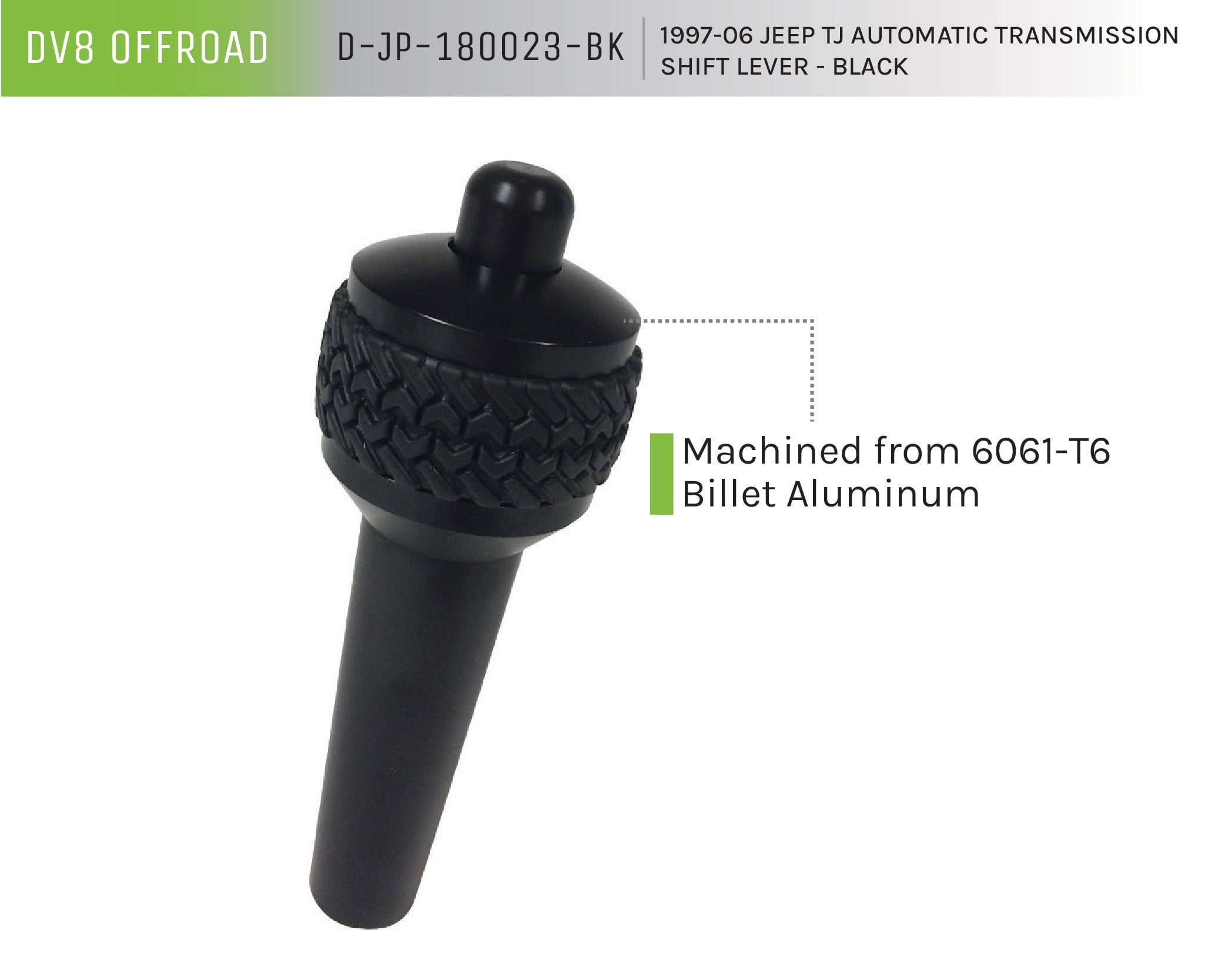 DV8 OFFROAD D-JP-180023-BK 1997-06 JEEP TJ AUTOMATIC TRANSMISSION SHIFT LEVER - BLACK

Machined from 6061-T6 Billet Aluminum