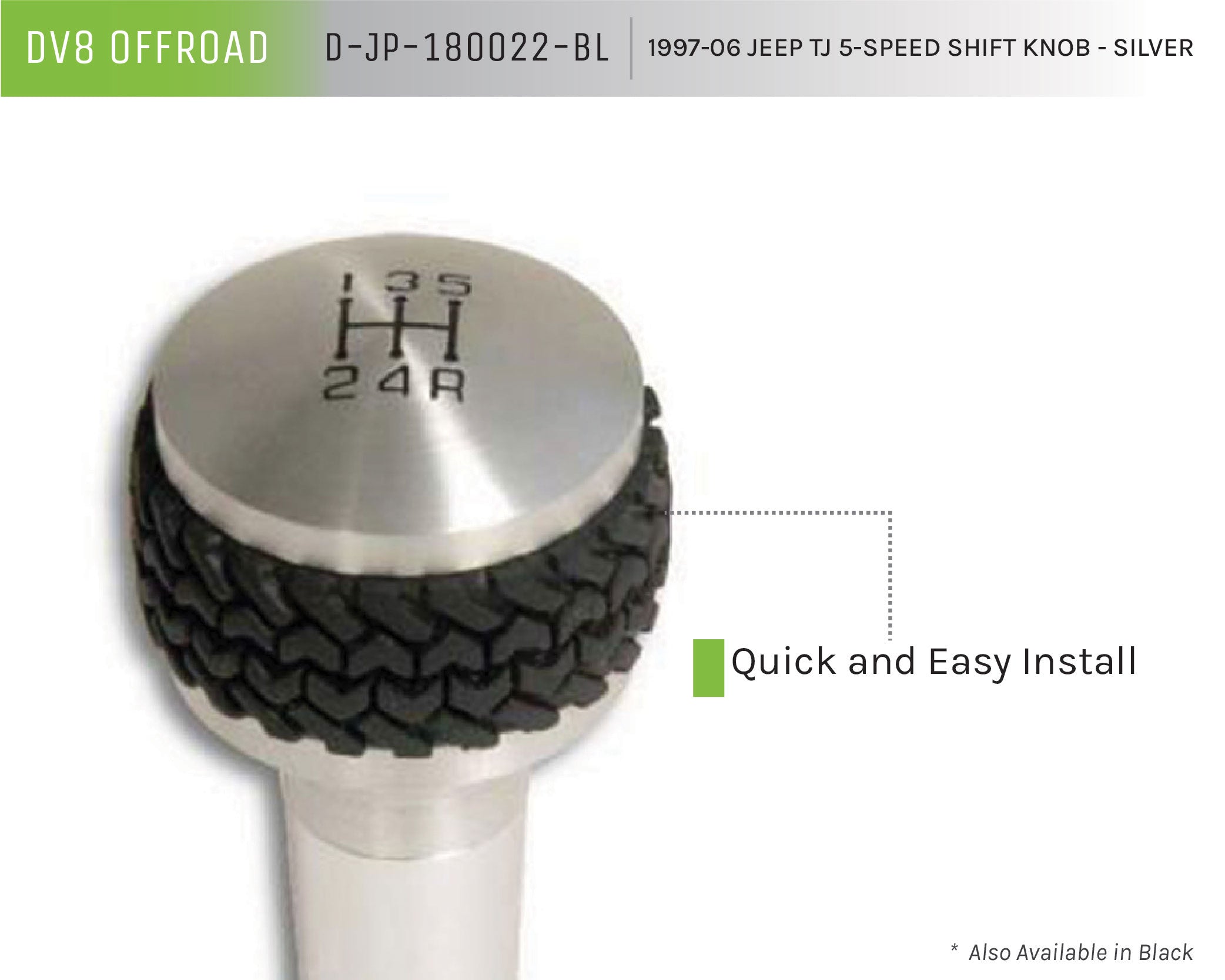 DV8 OFFROAD D-JP-180022-BL 1997-06 JEEP TJ 5-SPEED SHIFT KNOB - SILVER

1 3 5

2 4 R

Quick and Easy Install

* Also Available in Black