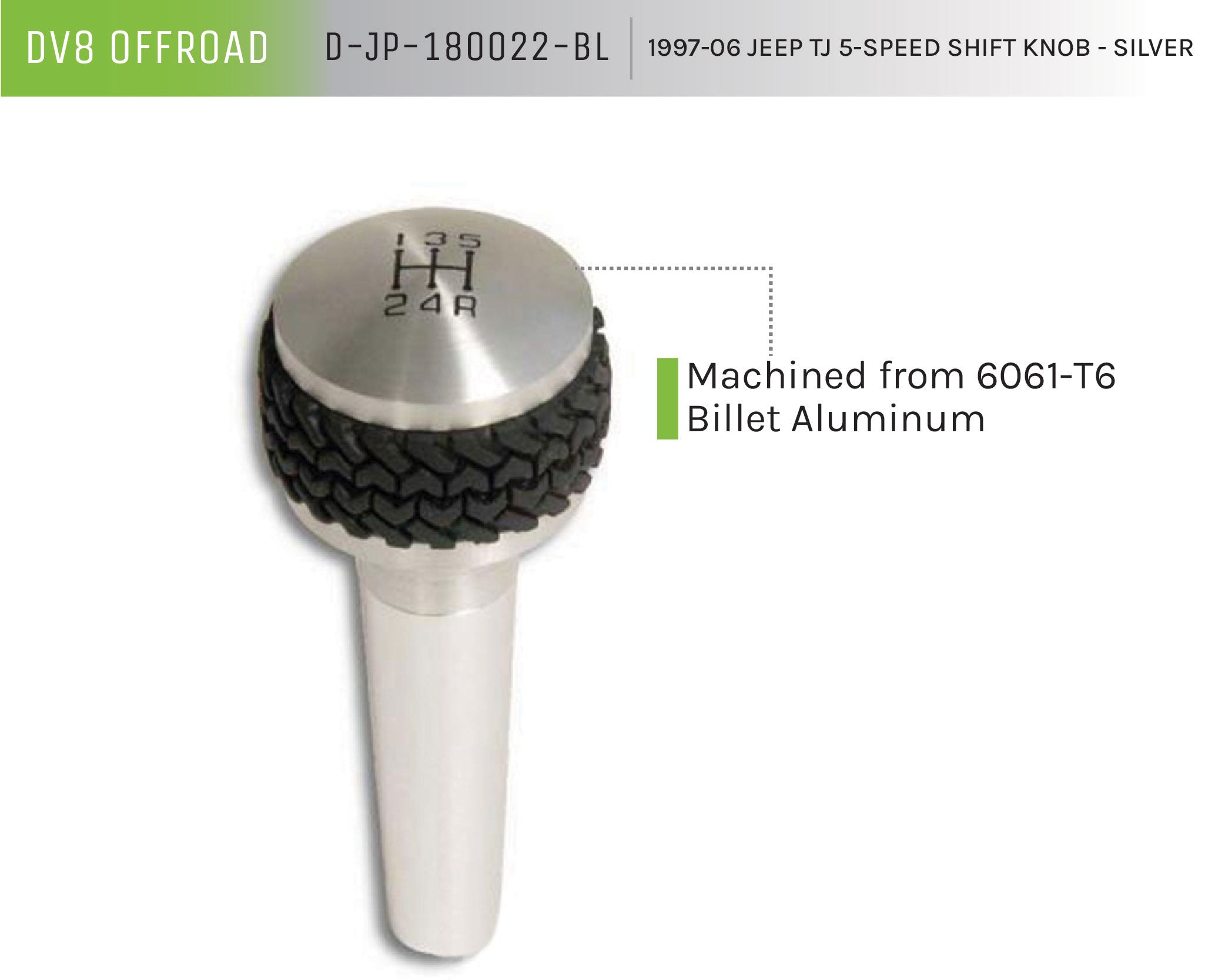 DV8 OFFROAD D-JP-180022-BL 1997-06 JEEP TJ 5-SPEED SHIFT KNOB - SILVER

1 3 5
2 4 R

Machined from 6061-T6 Billet Aluminum