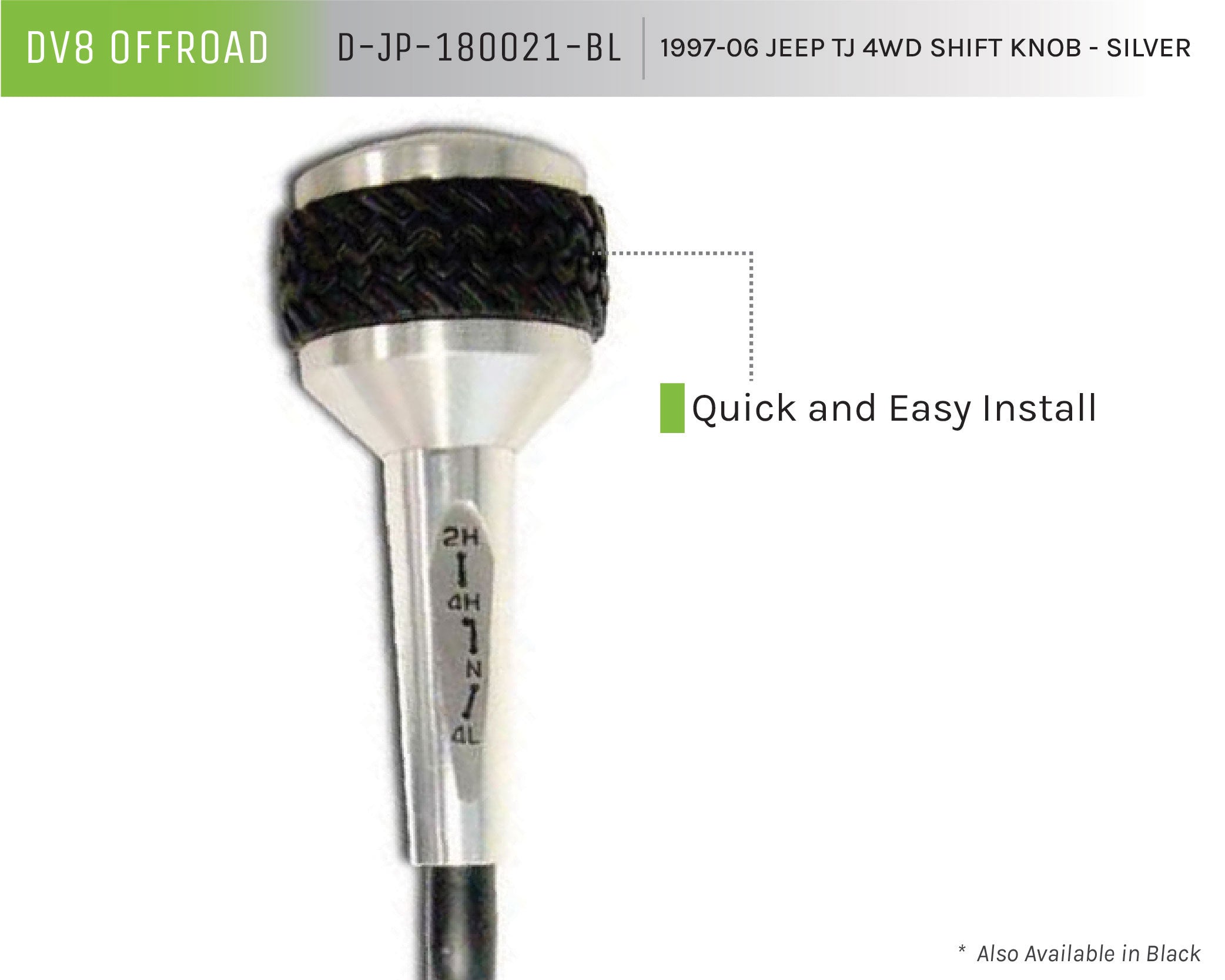 DV8 OFFROAD D-JP-180021-BL 1997-06 JEEP TJ 4WD SHIFT KNOB - SILVER

Quick and Easy Install

2H
4H
N
4L

* Also Available in Black