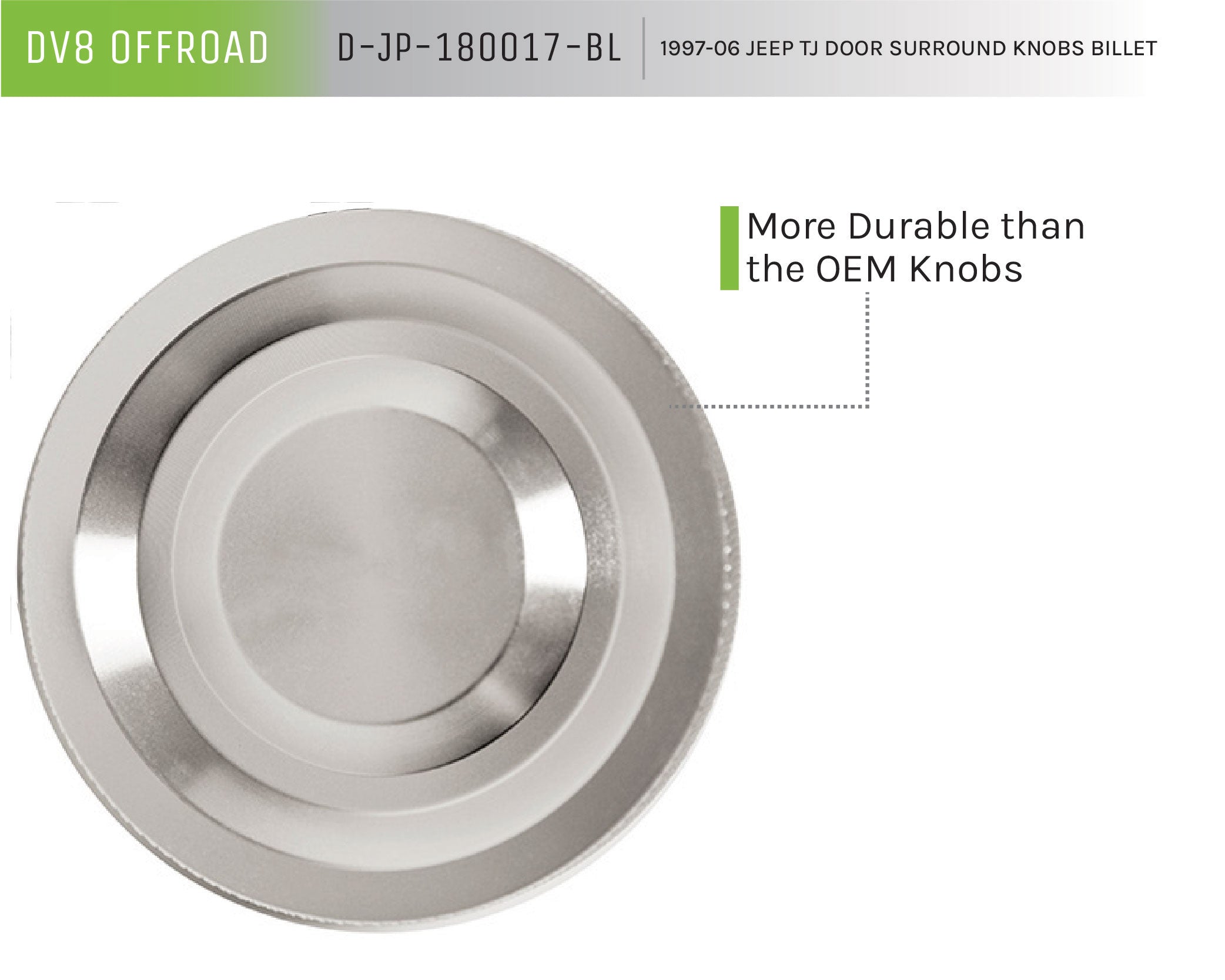 DV8 OFFROAD

D-JP-180017-BL

1997-06 JEEP TJ DOOR SURROUND KNOBS BILLET

More Durable than the OEM Knobs