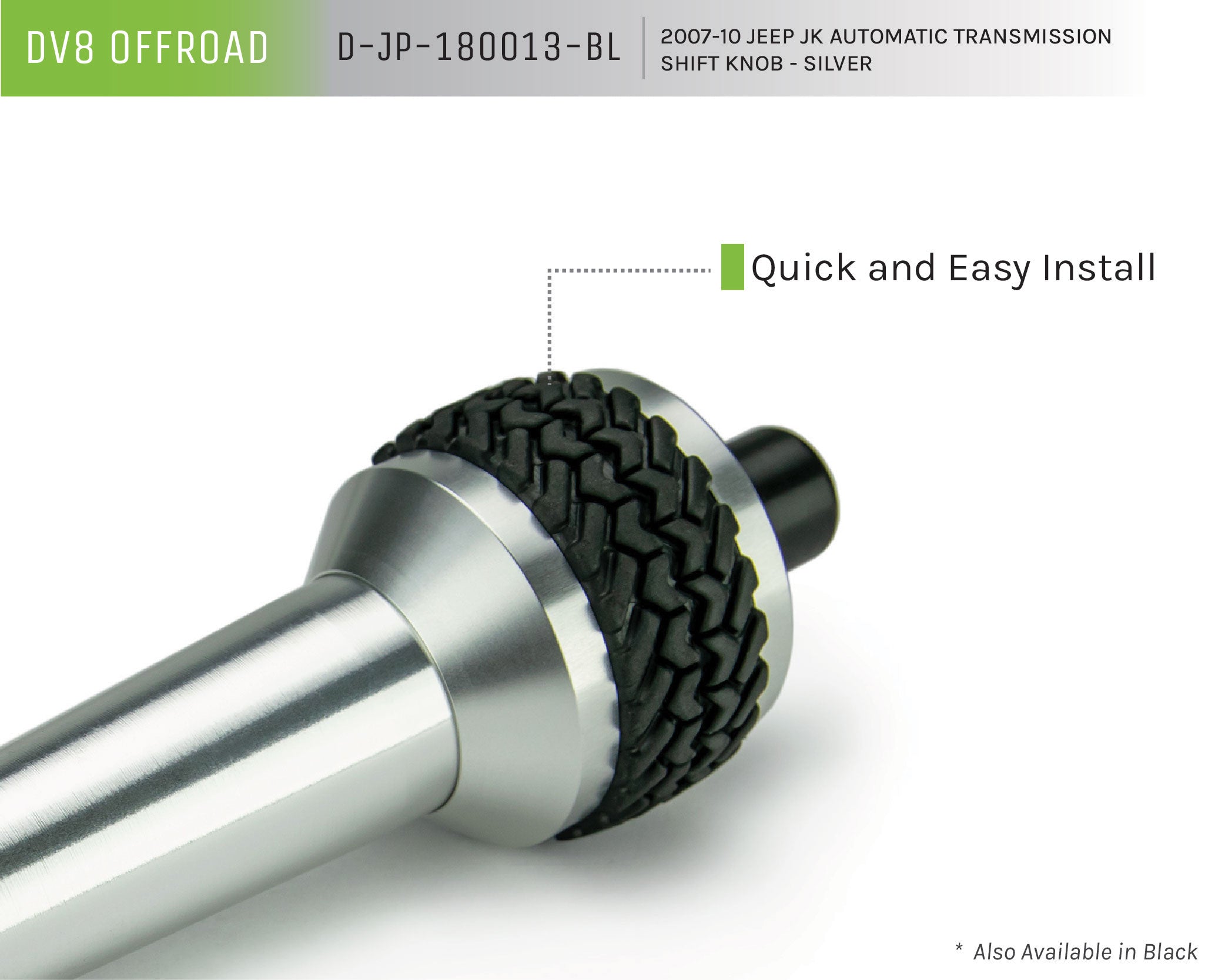 DV8 OFFROAD

D-JP-180013-BL

2007-10 JEEP JK AUTOMATIC TRANSMISSION SHIFT KNOB - SILVER

Quick and Easy Install

* Also Available in Black