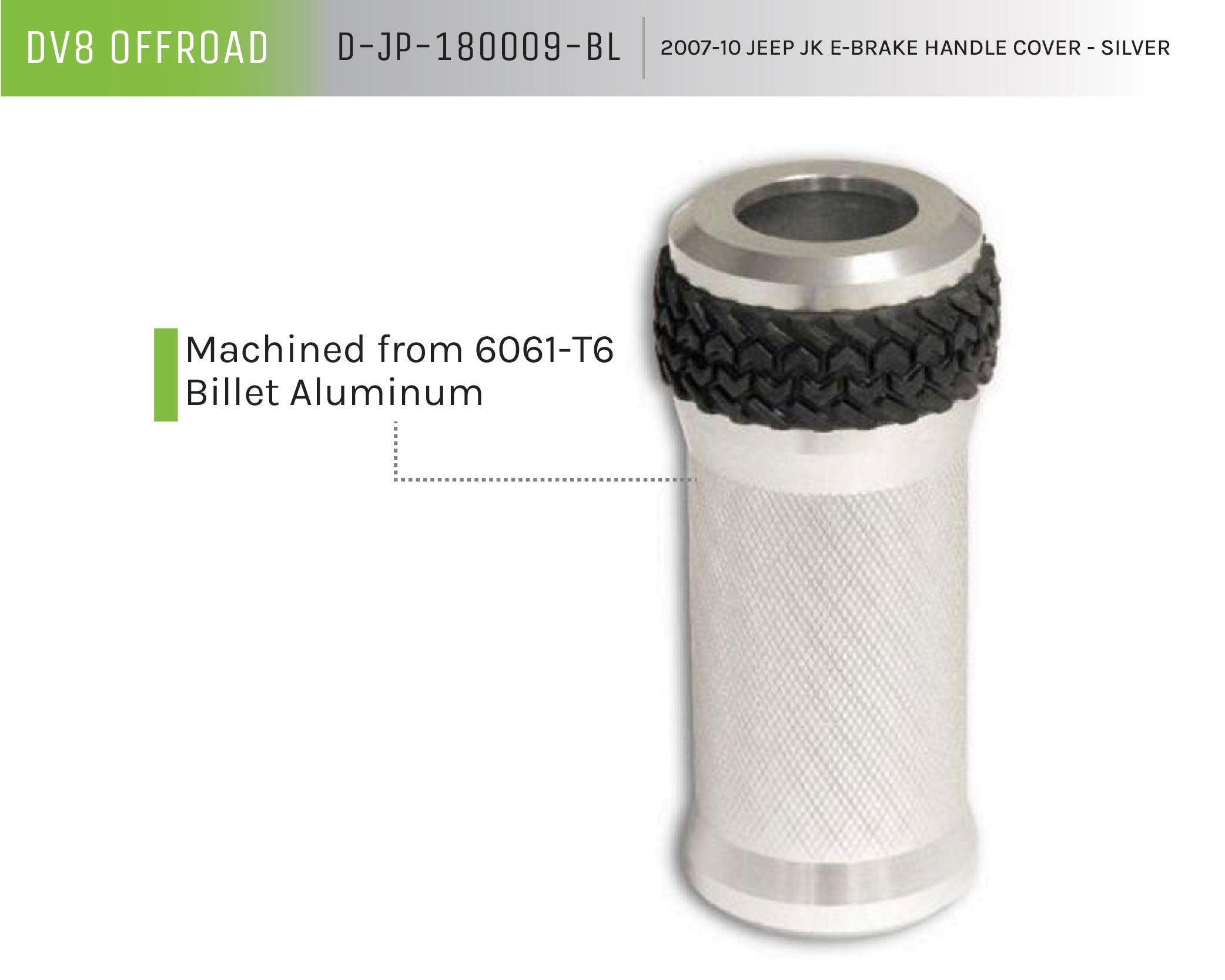 DV8 OFFROAD D-JP-180009-BL 2007-10 JEEP JK E-BRAKE HANDLE COVER - SILVER

Machined from 6061-T6 Billet Aluminum