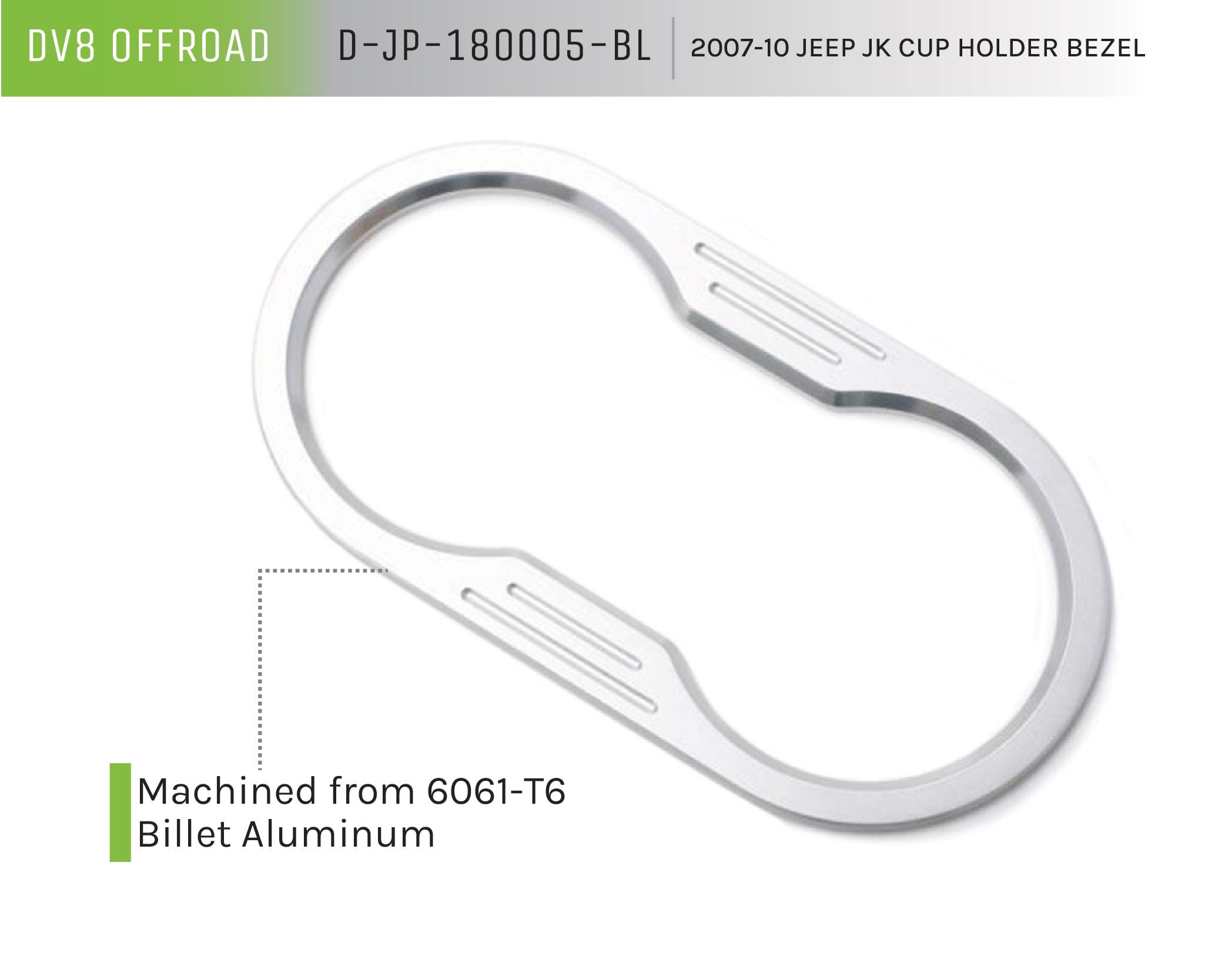 DV8 OFFROAD D-JP-180005-BL 2007-10 JEEP JK CUP HOLDER BEZEL

Machined from 6061-T6 Billet Aluminum