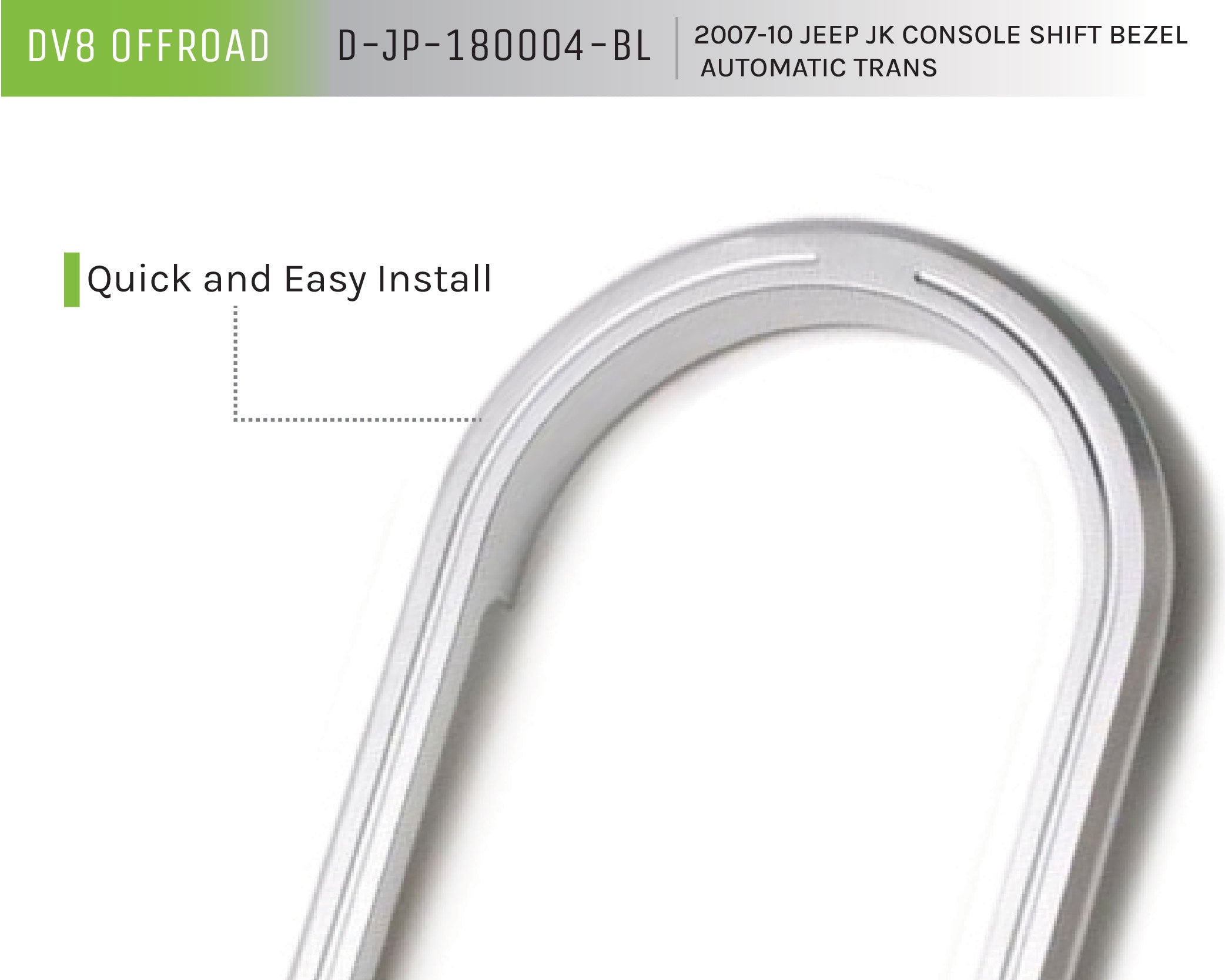 DV8 OFFROAD D-JP-180004-BL 2007-10 JEEP JK CONSOLE SHIFT BEZEL AUTOMATIC TRANS

Quick and Easy Install