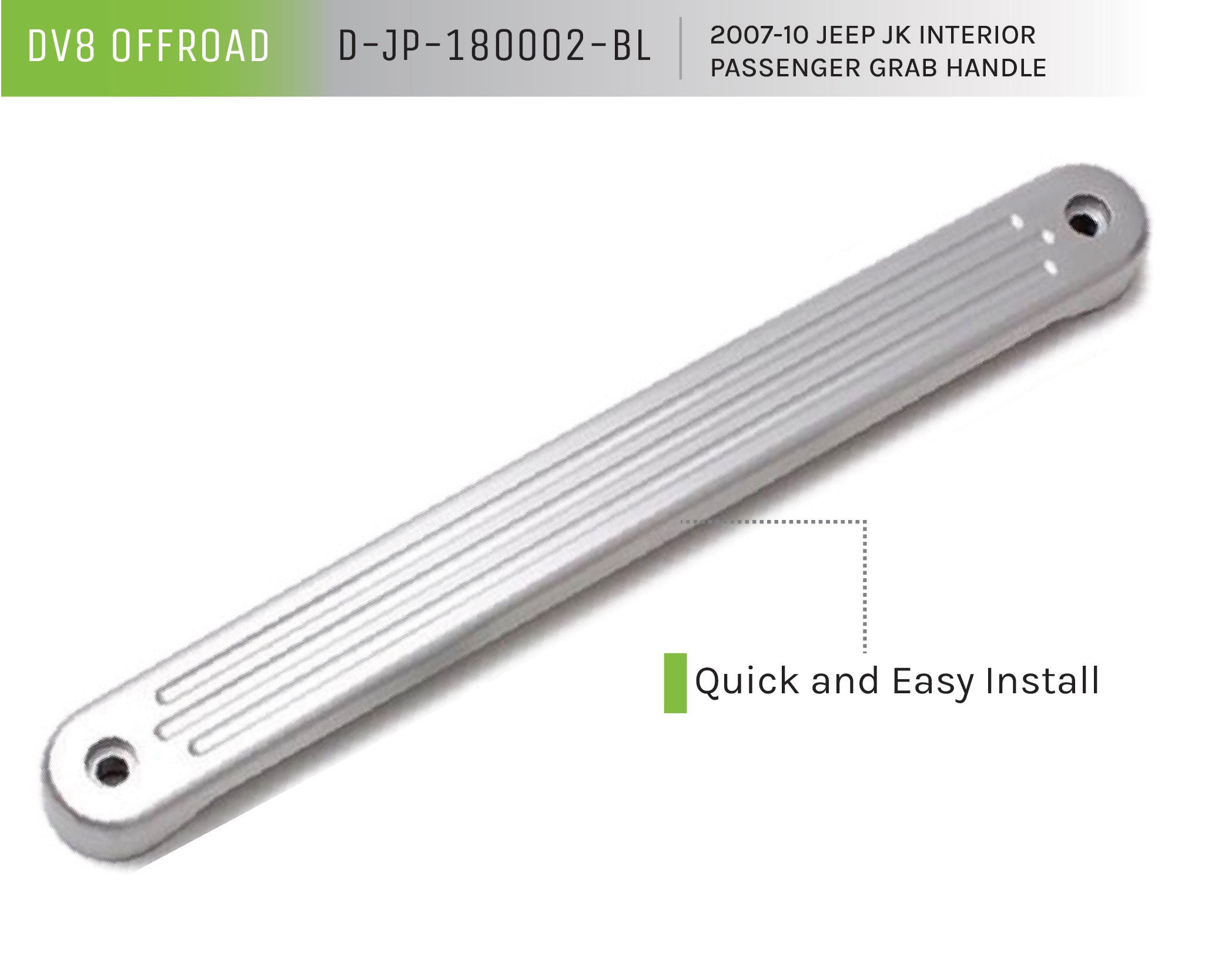 DV8 OFFROAD D-JP-180002-BL 2007-10 JEEP JK INTERIOR PASSENGER GRAB HANDLE

Quick and Easy Install