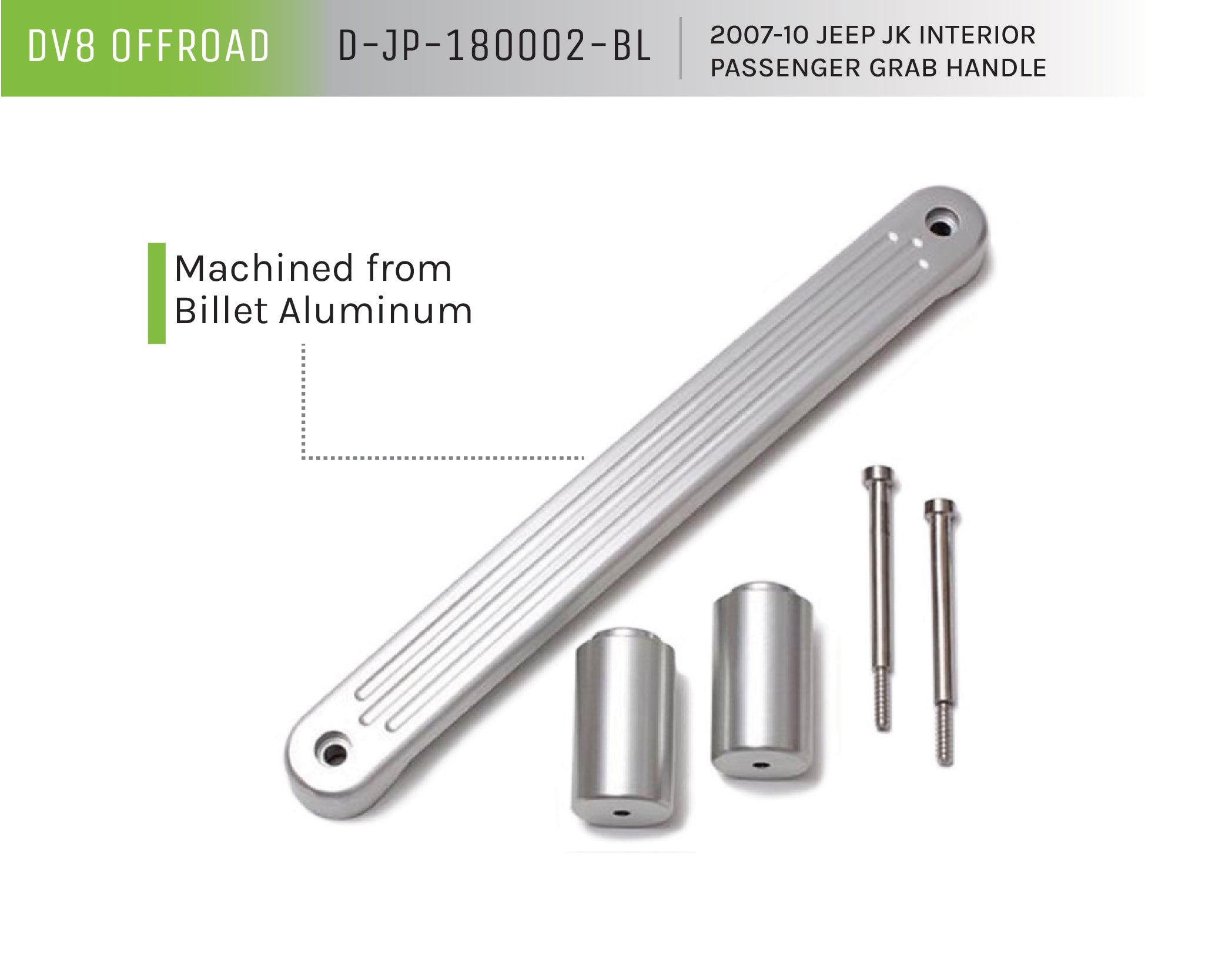 DV8 OFFROAD

D-JP-180002-BL

2007-10 JEEP JK INTERIOR PASSENGER GRAB HANDLE

Machined from Billet Aluminum