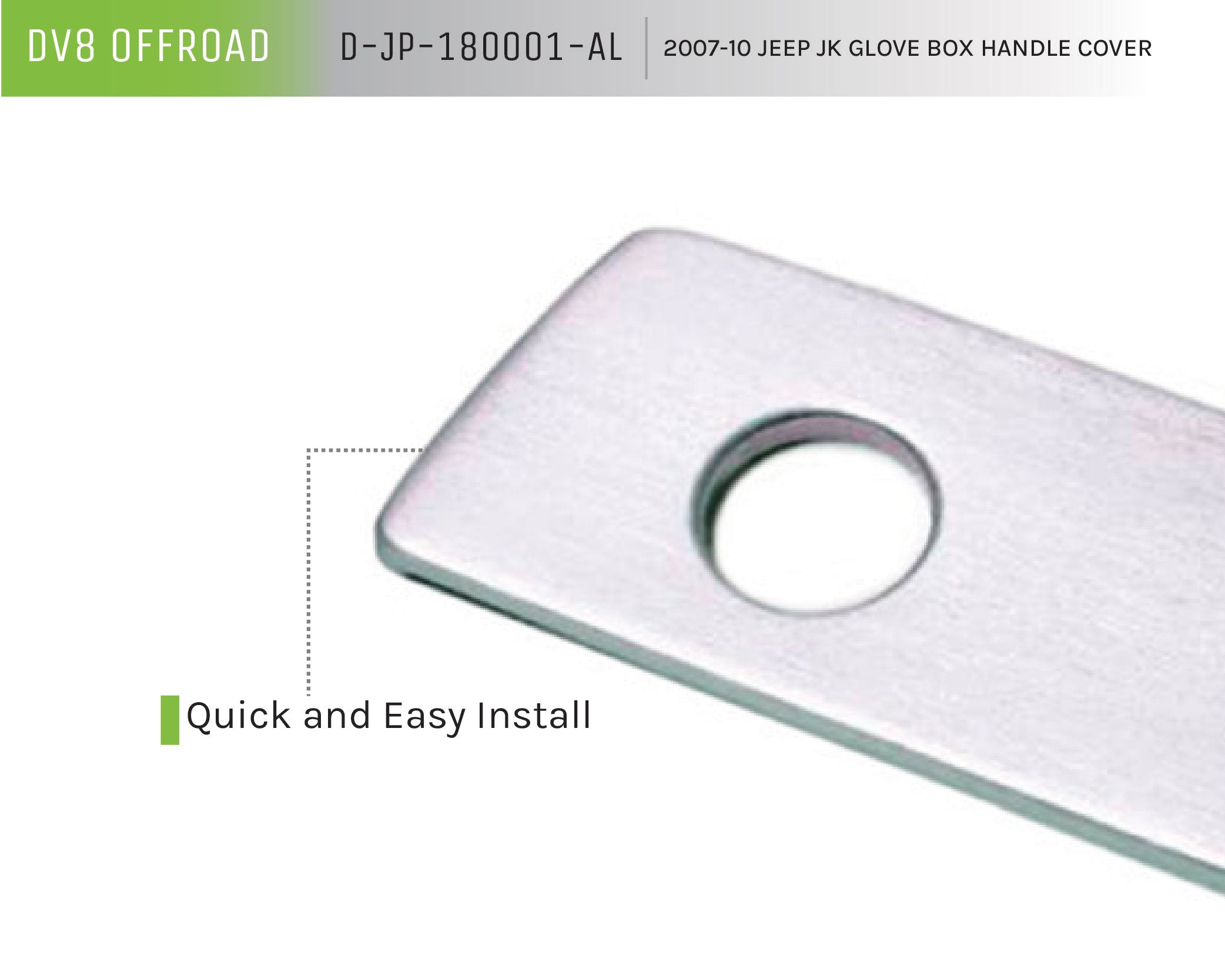 DV8 OFFROAD D-JP-180001-AL 2007-10 JEEP JK GLOVE BOX HANDLE COVER

Quick and Easy Install