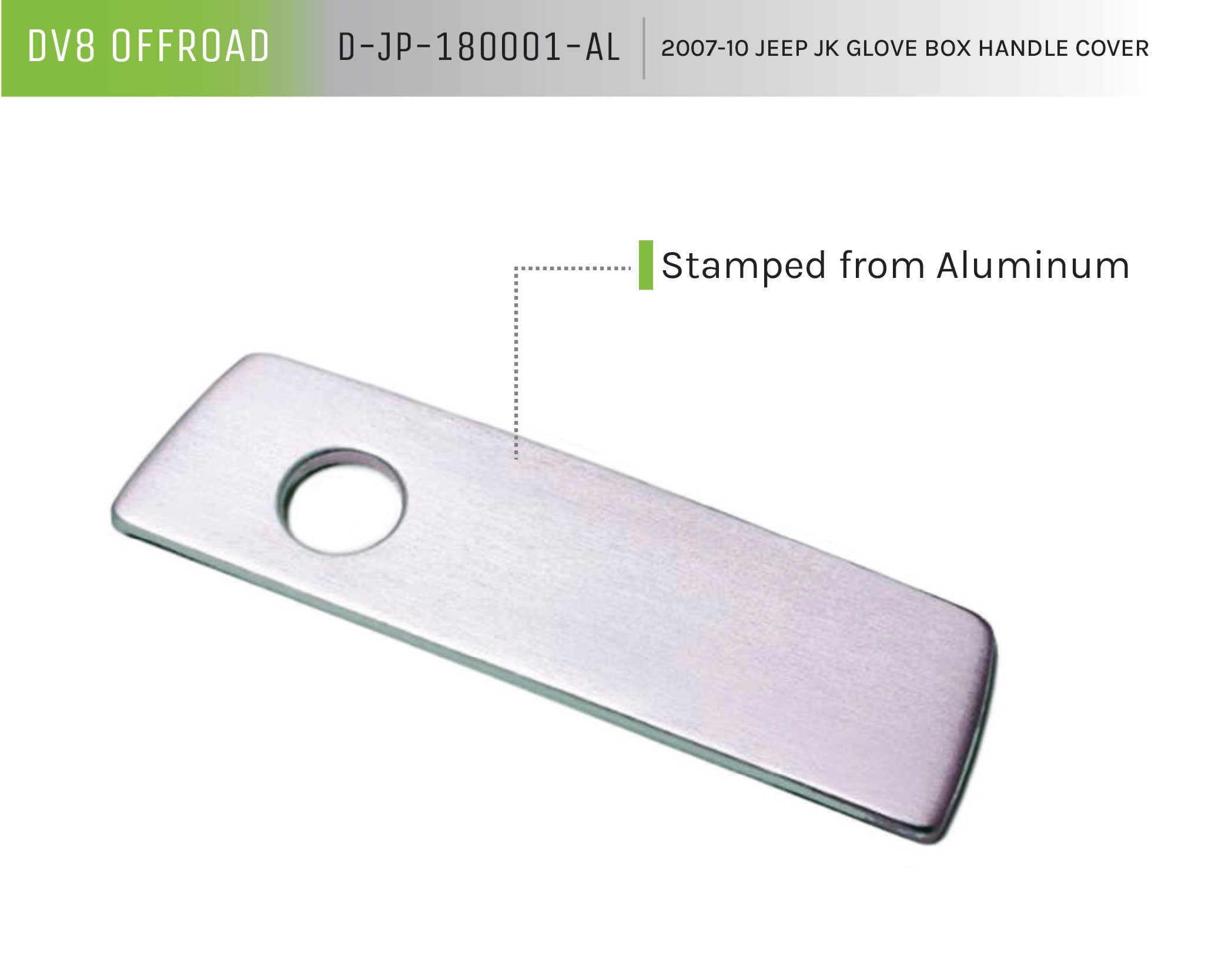 DV8 OFFROAD D-JP-180001-AL 2007-10 JEEP JK GLOVE BOX HANDLE COVER

Stamped from Aluminum