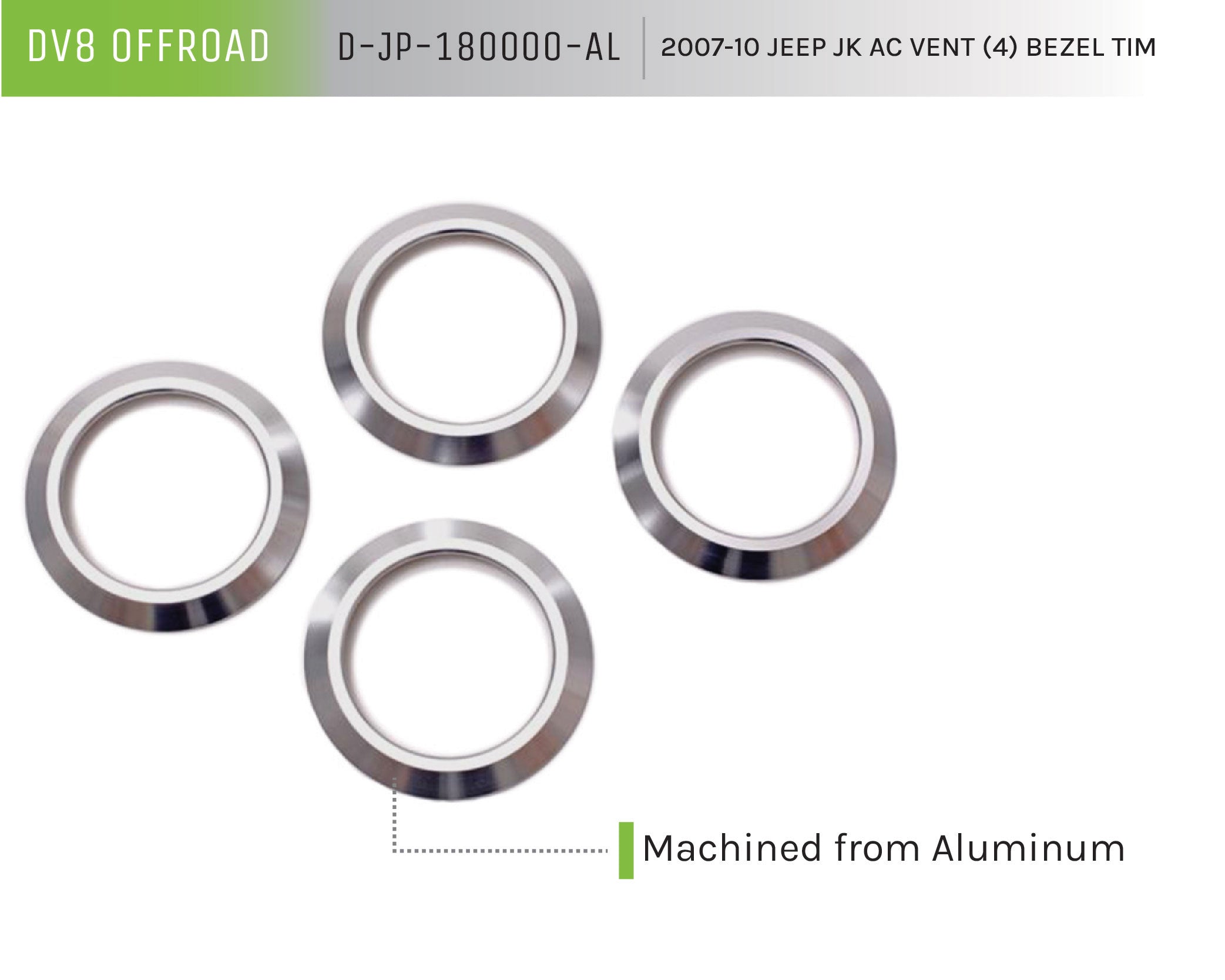 DV8 OFFROAD D-JP-180000-AL 2007-10 JEEP JK AC VENT (4) BEZEL TIM

Machined from Aluminum