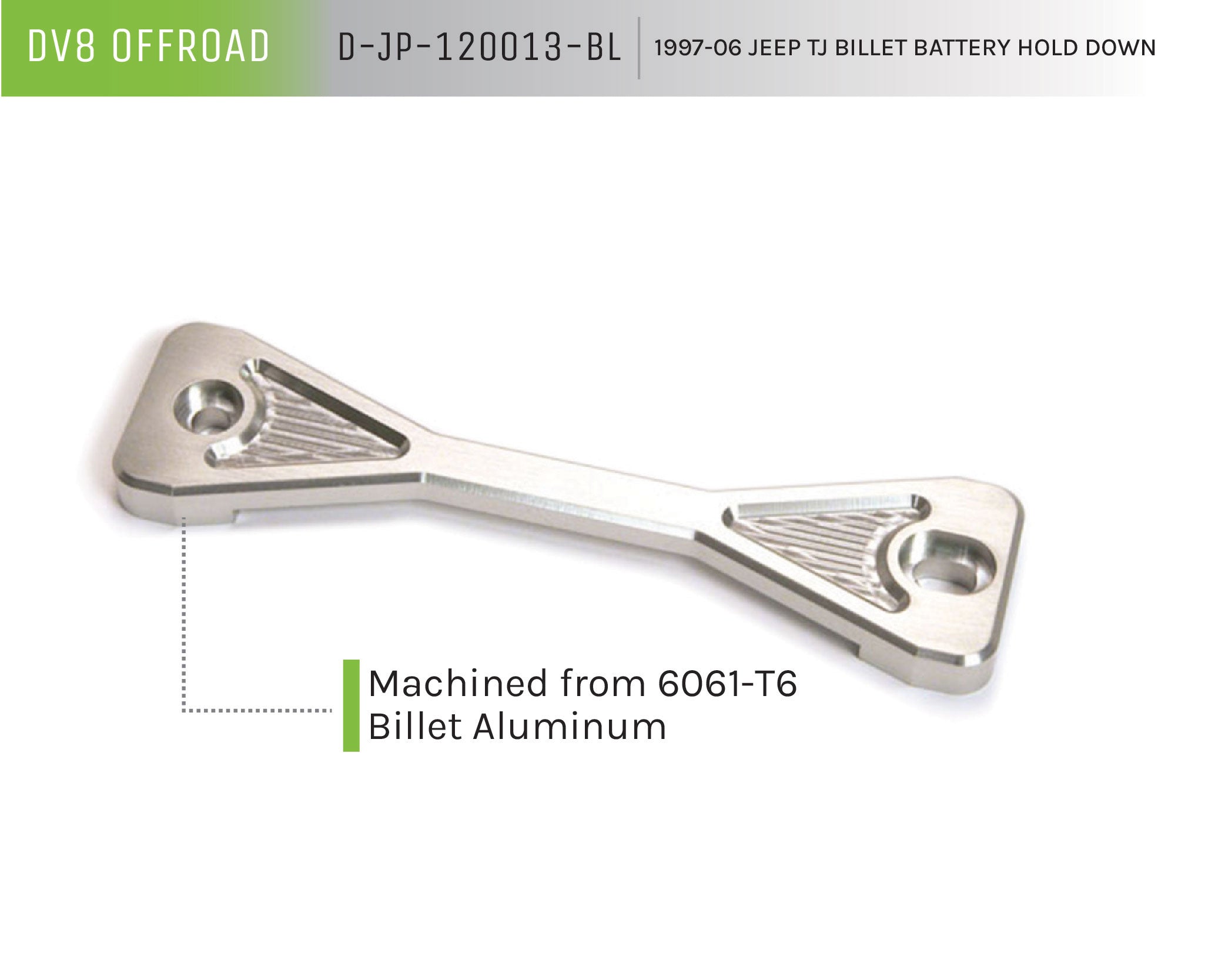 DV8 OFFROAD D-JP-120013-BL 1997-06 JEEP TJ BILLET BATTERY HOLD DOWN

Machined from 6061-T6 Billet Aluminum