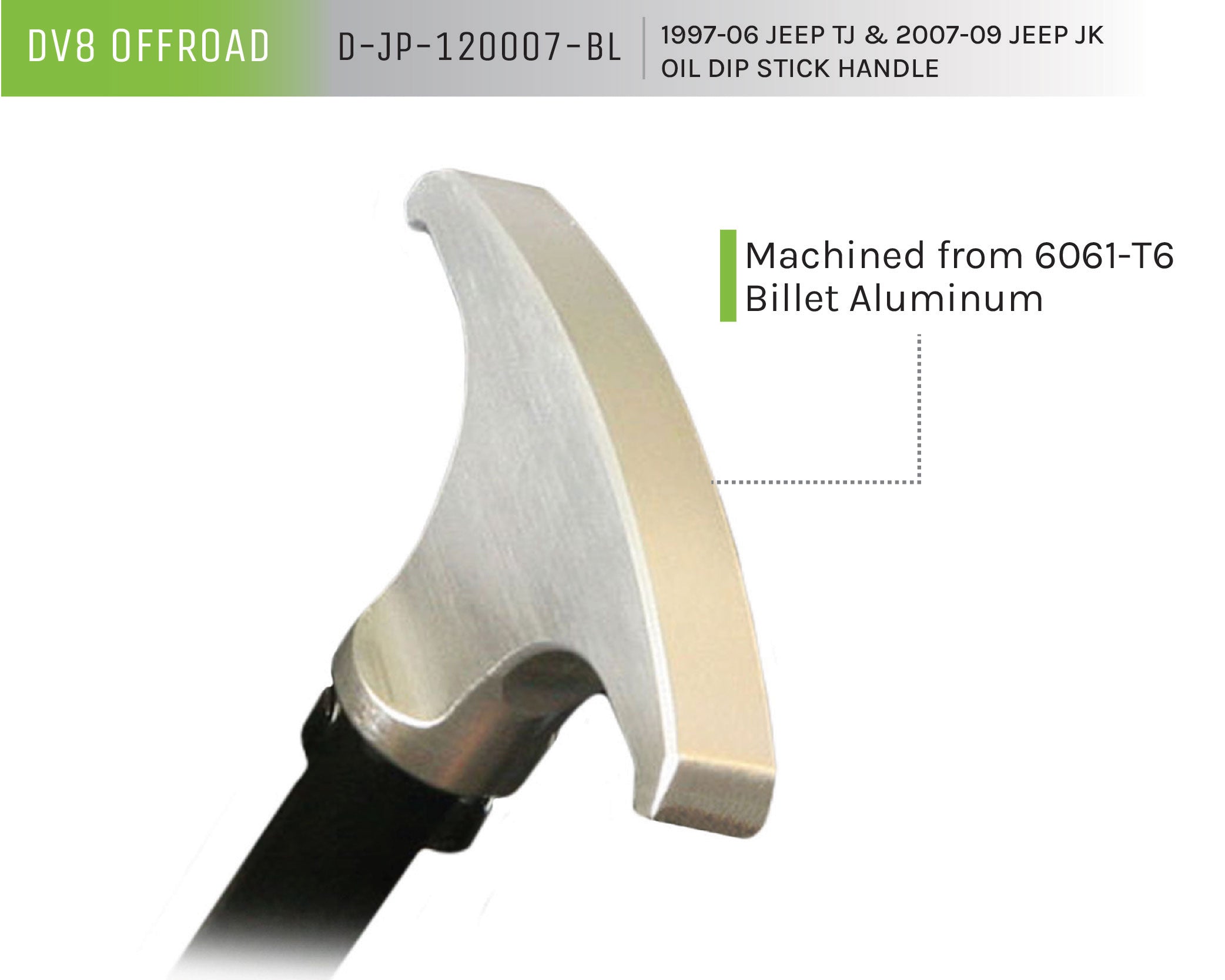 DV8 OFFROAD

D-JP-120007-BL

1997-06 JEEP TJ & 2007-09 JEEP JK OIL DIP STICK HANDLE

Machined from 6061-T6 Billet Aluminum