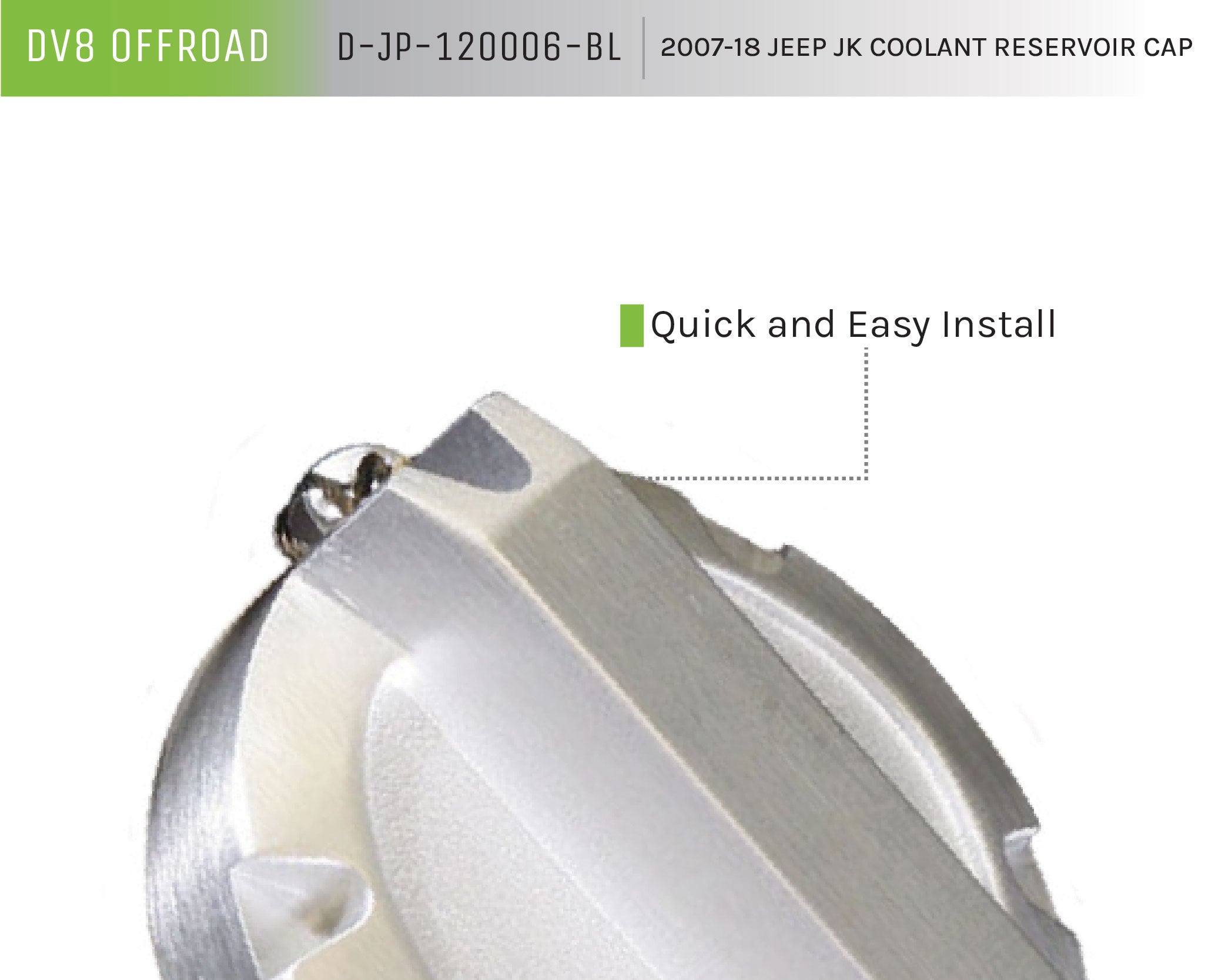 DV8 OFFROAD D-JP-120006-BL 2007-18 JEEP JK COOLANT RESERVOIR CAP

Quick and Easy Install