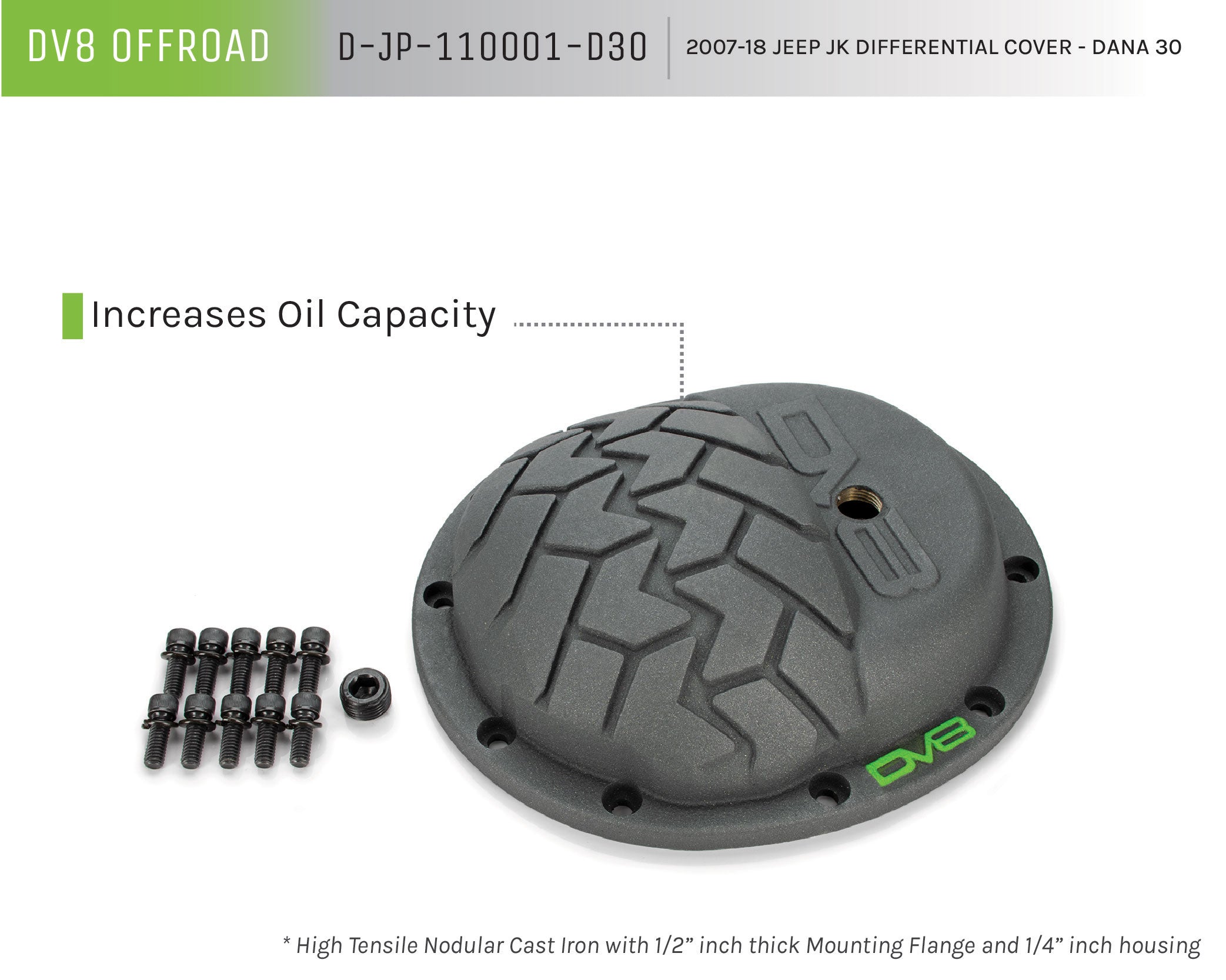 DV8 OFFROAD D-JP-110001-D30 2007-18 JEEP JK DIFFERENTIAL COVER - DANA 30

Increases Oil Capacity

DV8

DV8

* High Tensile Nodular Cast Iron with 1/2” inch thick Mounting Flange and 1/4” inch housing