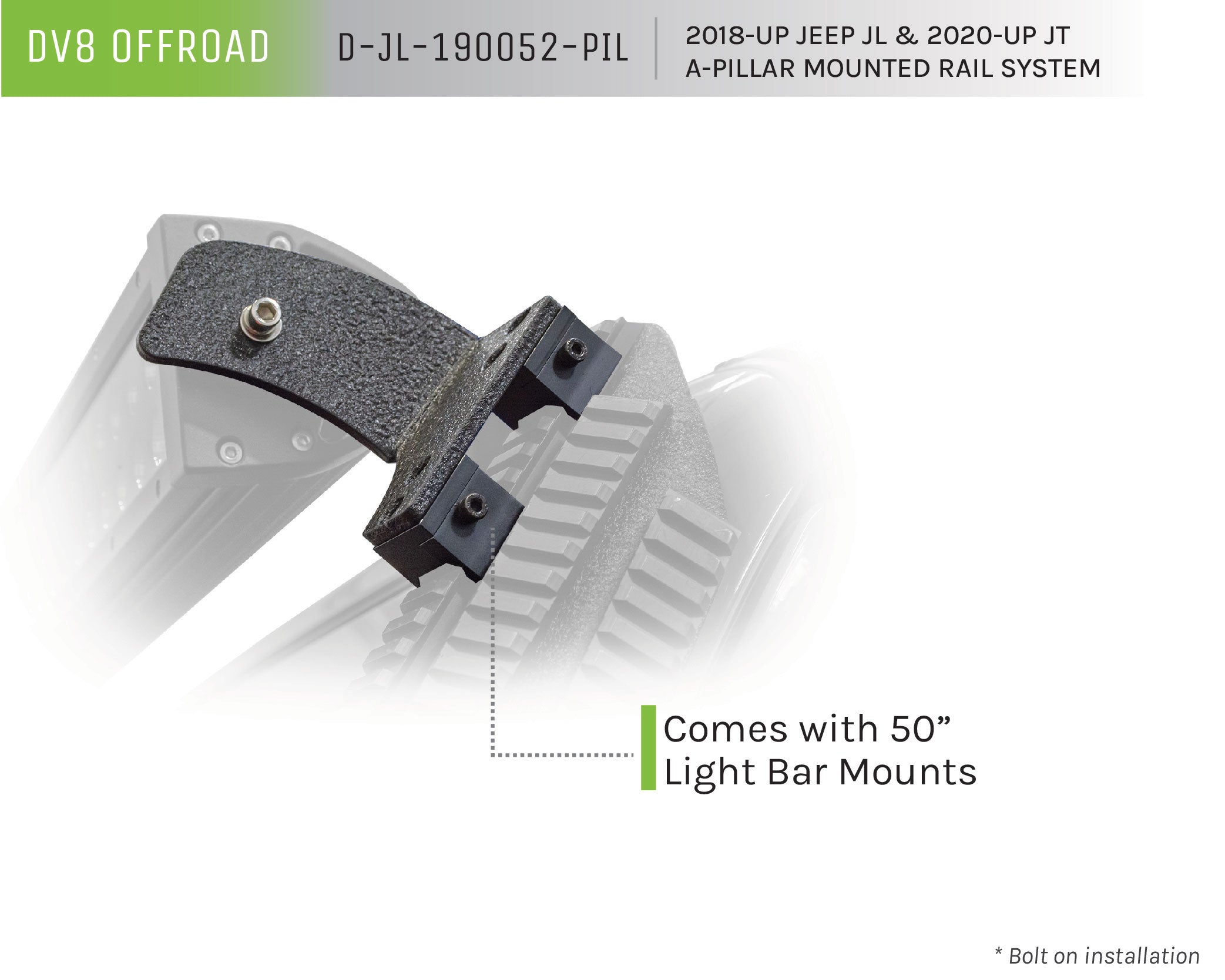 DV8 OFFROAD

D-JL-190052-PIL

2018-UP JEEP JL & 2020-UP JT
A-PILLAR MOUNTED RAIL SYSTEM

Comes with 50” Light Bar Mounts

* Bolt on installation