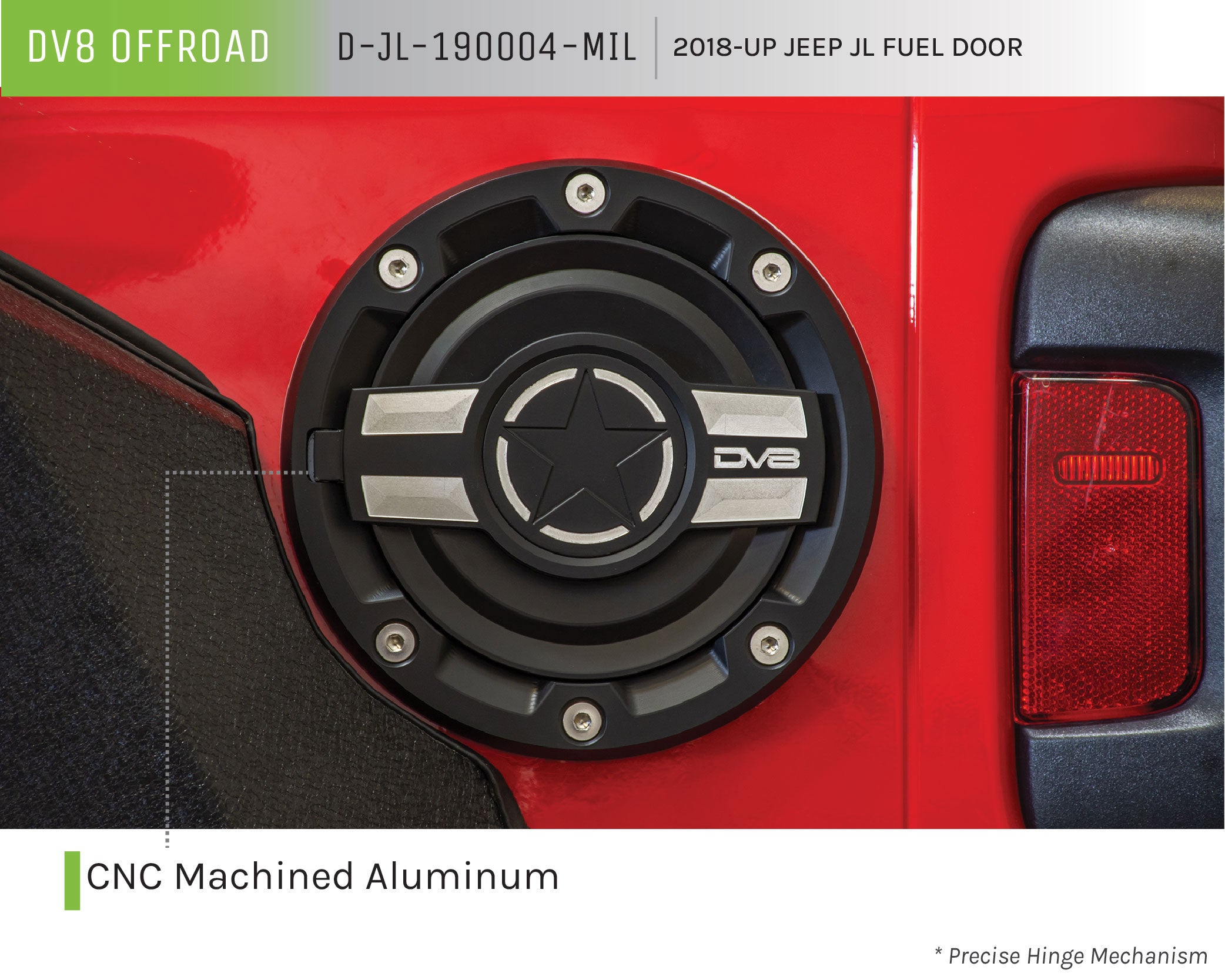 DV8 OFFROAD

D-JL-190004-MIL

2018-UP JEEP JL FUEL DOOR

DV8

CNC Machined Aluminum

* Precise Hinge Mechanism