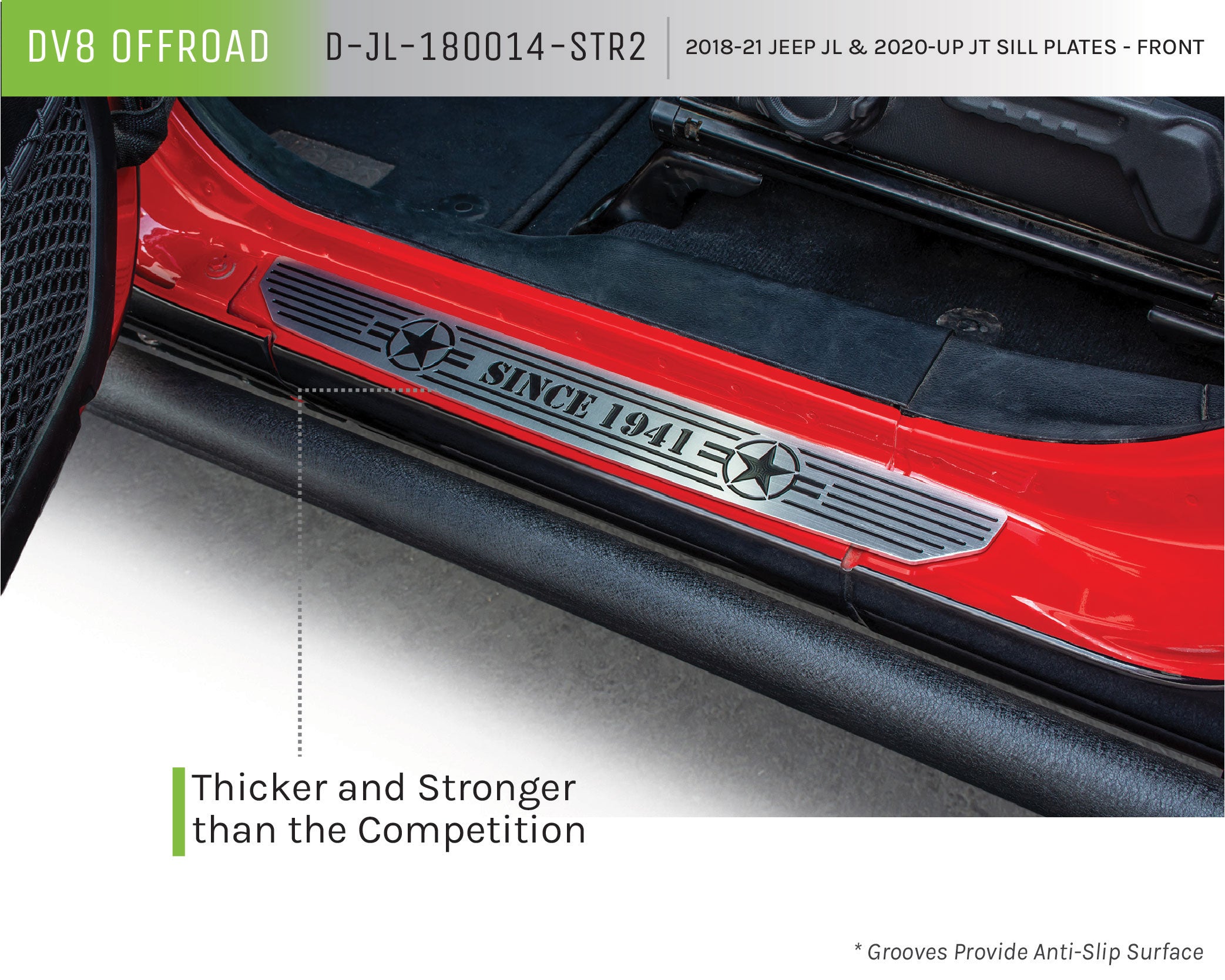 DV8 OFFROAD D-JL-180014-STR2 2018-21 JEEP JL & 2020-UP JT SILL PLATES - FRONT

SINCE 1941

Thicker and Stronger than the Competition

* Grooves Provide Anti-Slip Surface