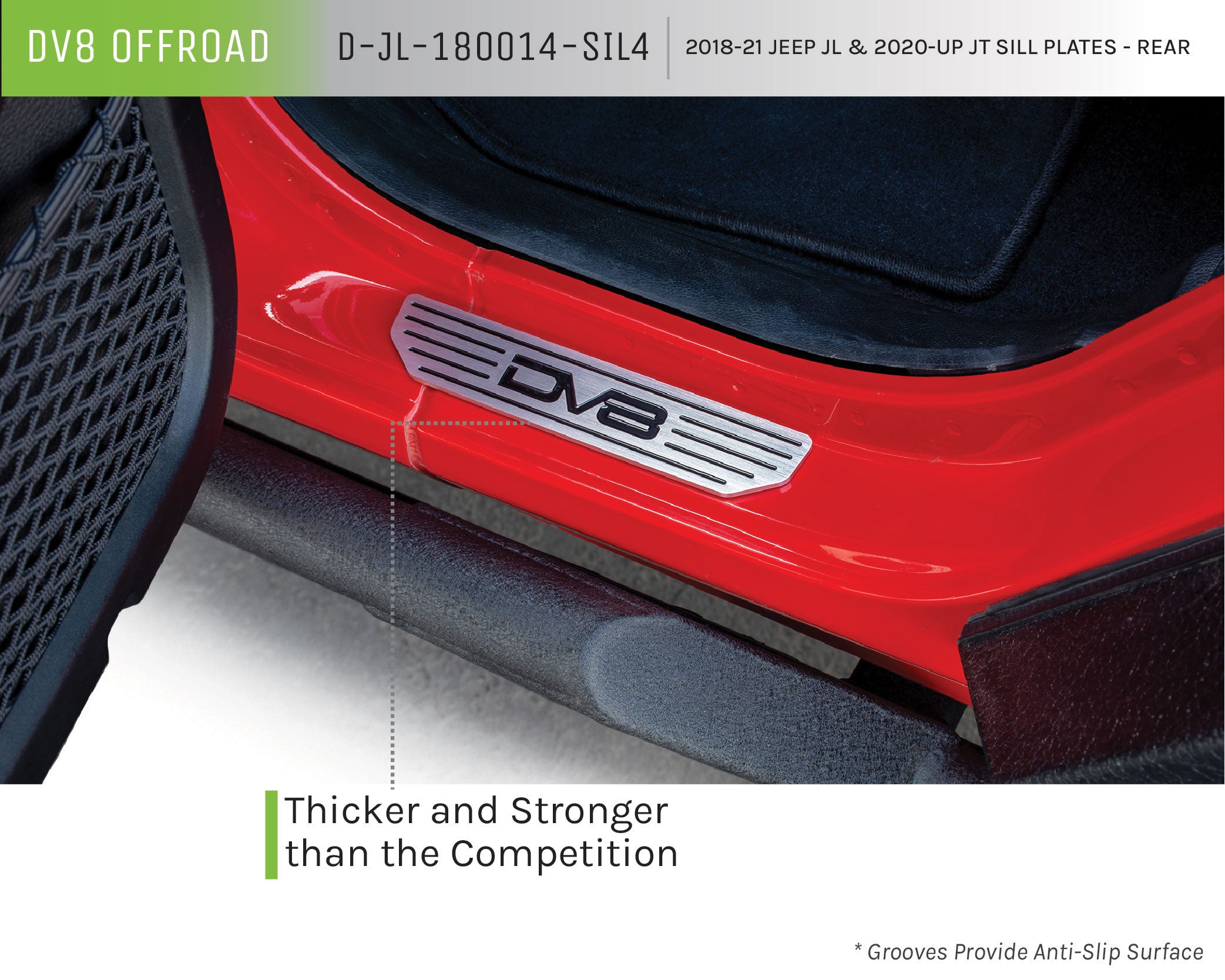 DV8 OFFROAD D-JL-180014-SIL4 2018-21 JEEP JL & 2020-UP JT SILL PLATES - REAR

DV8

Thicker and Stronger than the Competition

* Grooves Provide Anti-Slip Surface