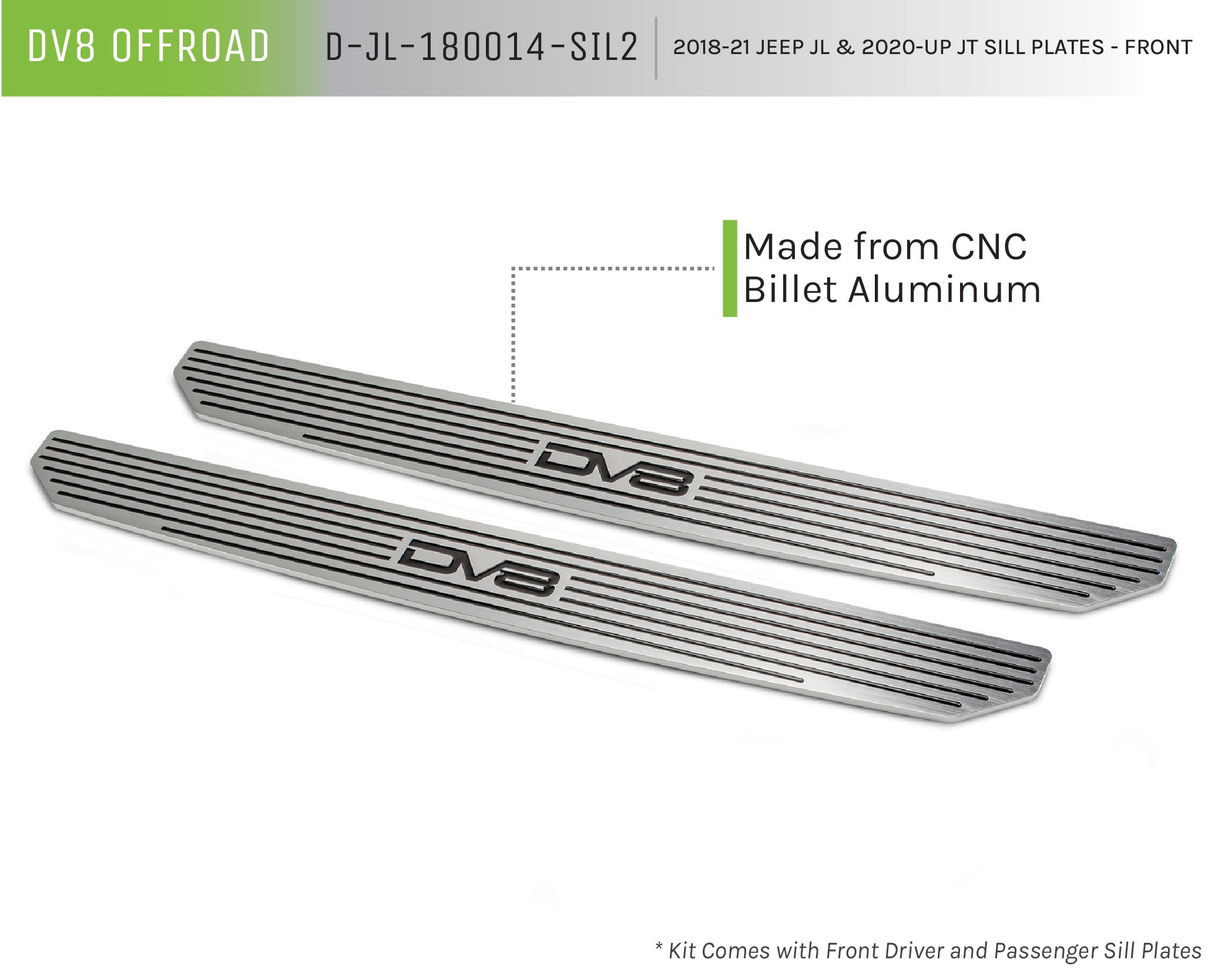 DV8 OFFROAD D-JL-180014-SIL2 2018-21 JEEP JL & 2020-UP JT SILL PLATES - FRONT

Made from CNC Billet Aluminum

DV8

DV8

* Kit Comes with Front Driver and Passenger Sill Plates