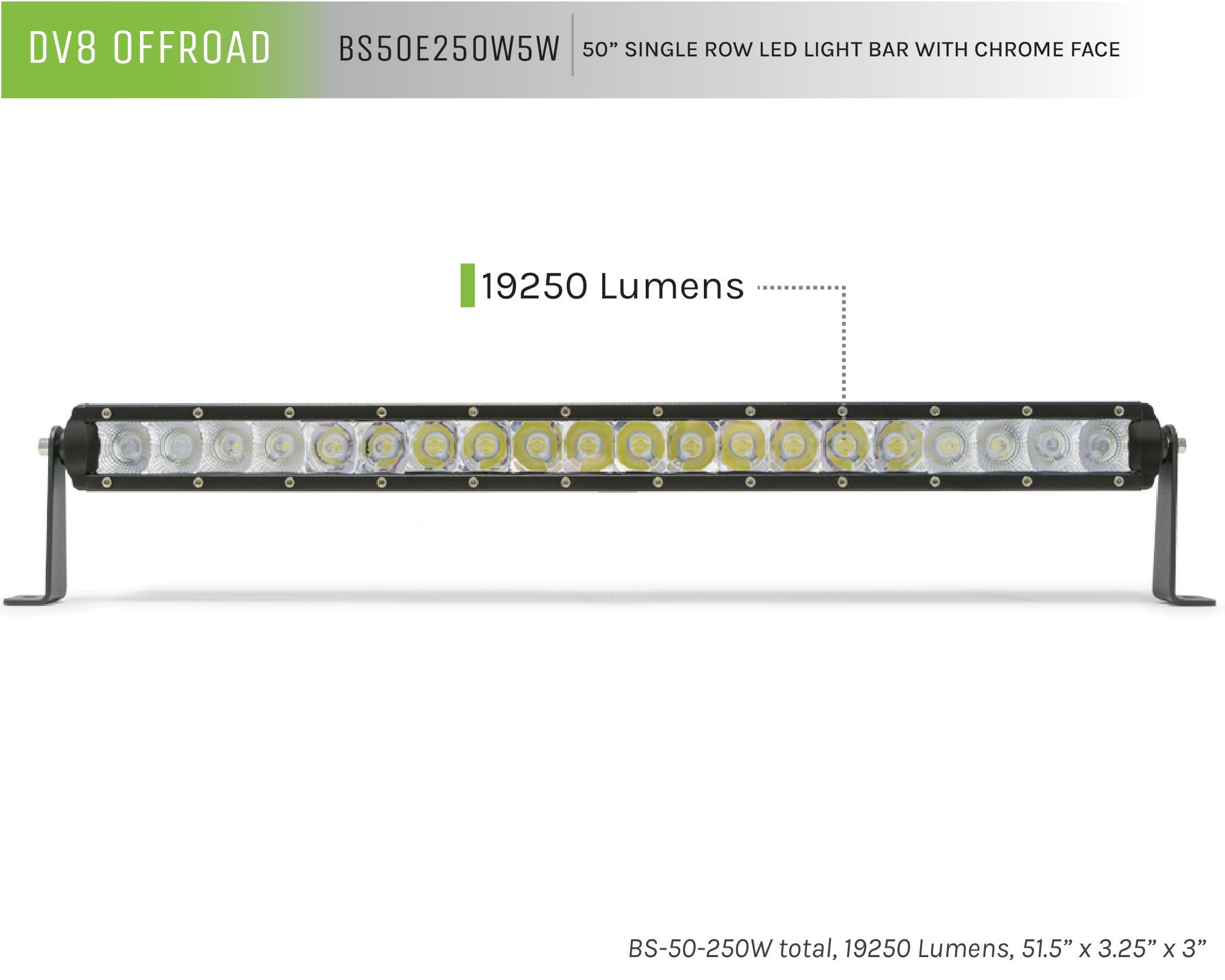 DV8 OFFROAD BS50E250W5W 50” SINGLE ROW LED LIGHT BAR WITH CHROME FACE

19250 Lumens

BS-50-250W total, 19250 Lumens, 51.5” x 3.25” x 3”