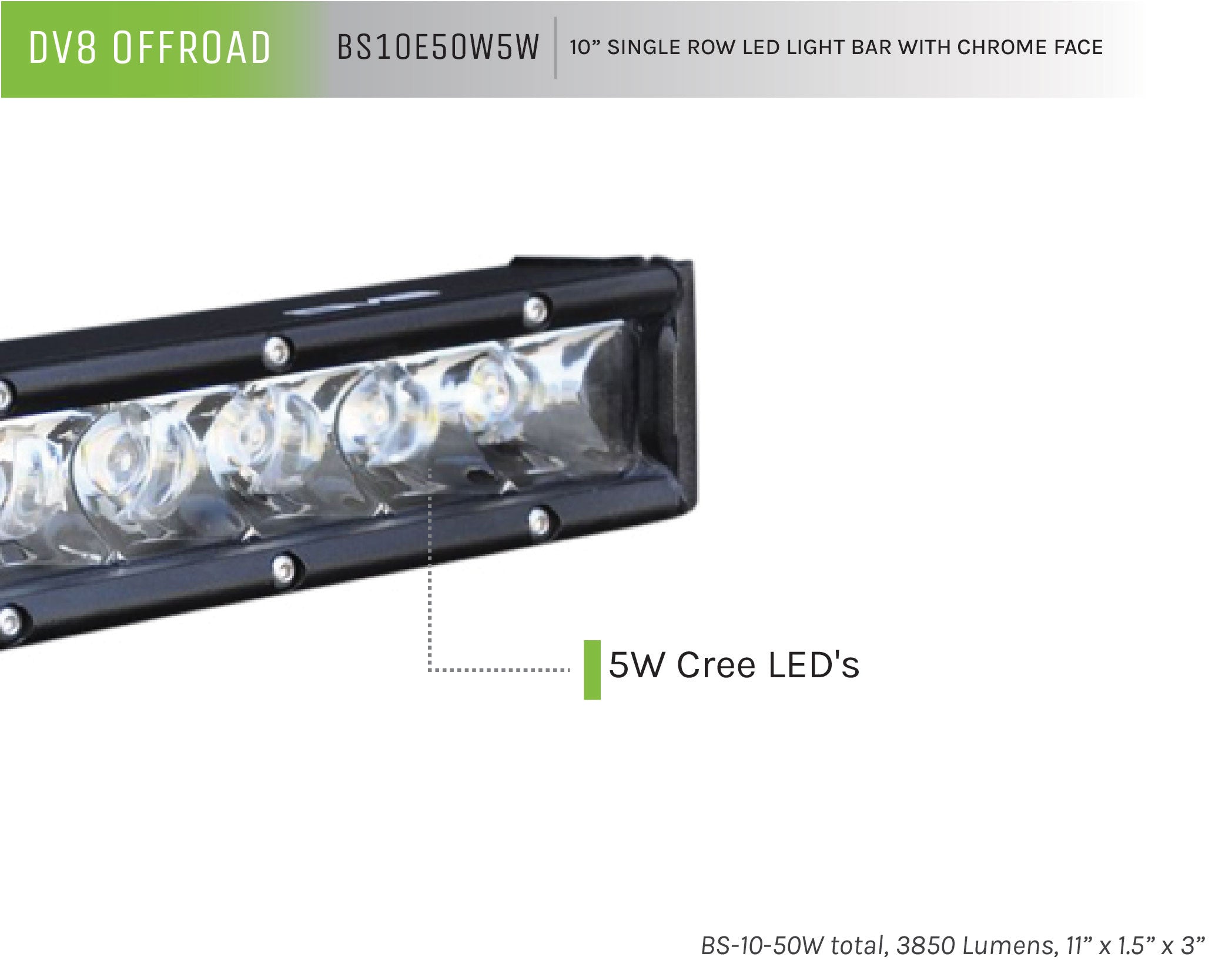 DV8 OFFROAD

BS10E50W5W

10” SINGLE ROW LED LIGHT BAR WITH CHROME FACE

5W Cree LED's

BS-10-50W total, 3850 Lumens, 11” x 1.5” x 3”