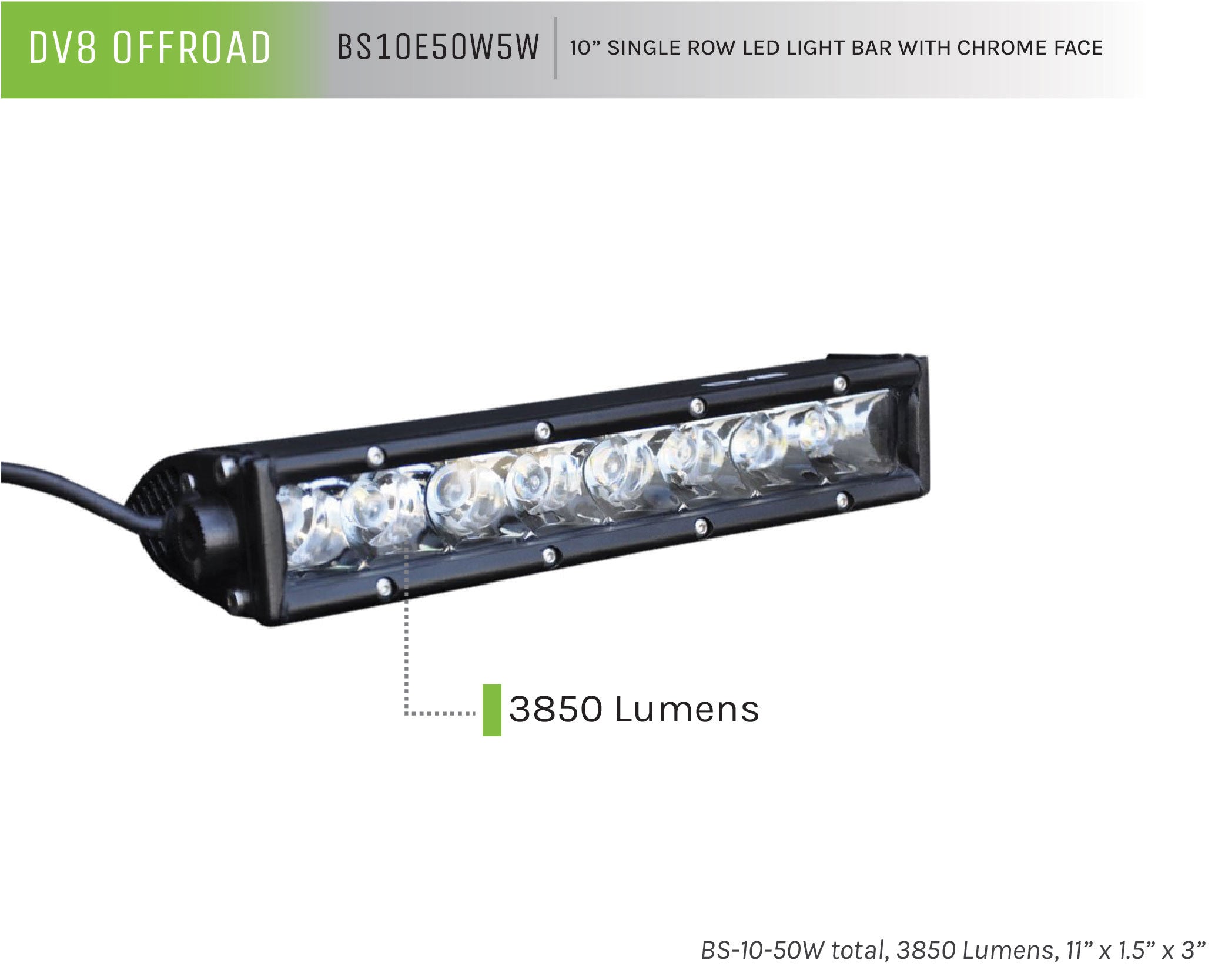 DV8 OFFROAD BS10E50W5W 10” SINGLE ROW LED LIGHT BAR WITH CHROME FACE

3850 Lumens

BS-10-50W total, 3850 Lumens, 11” x 1.5” x 3”