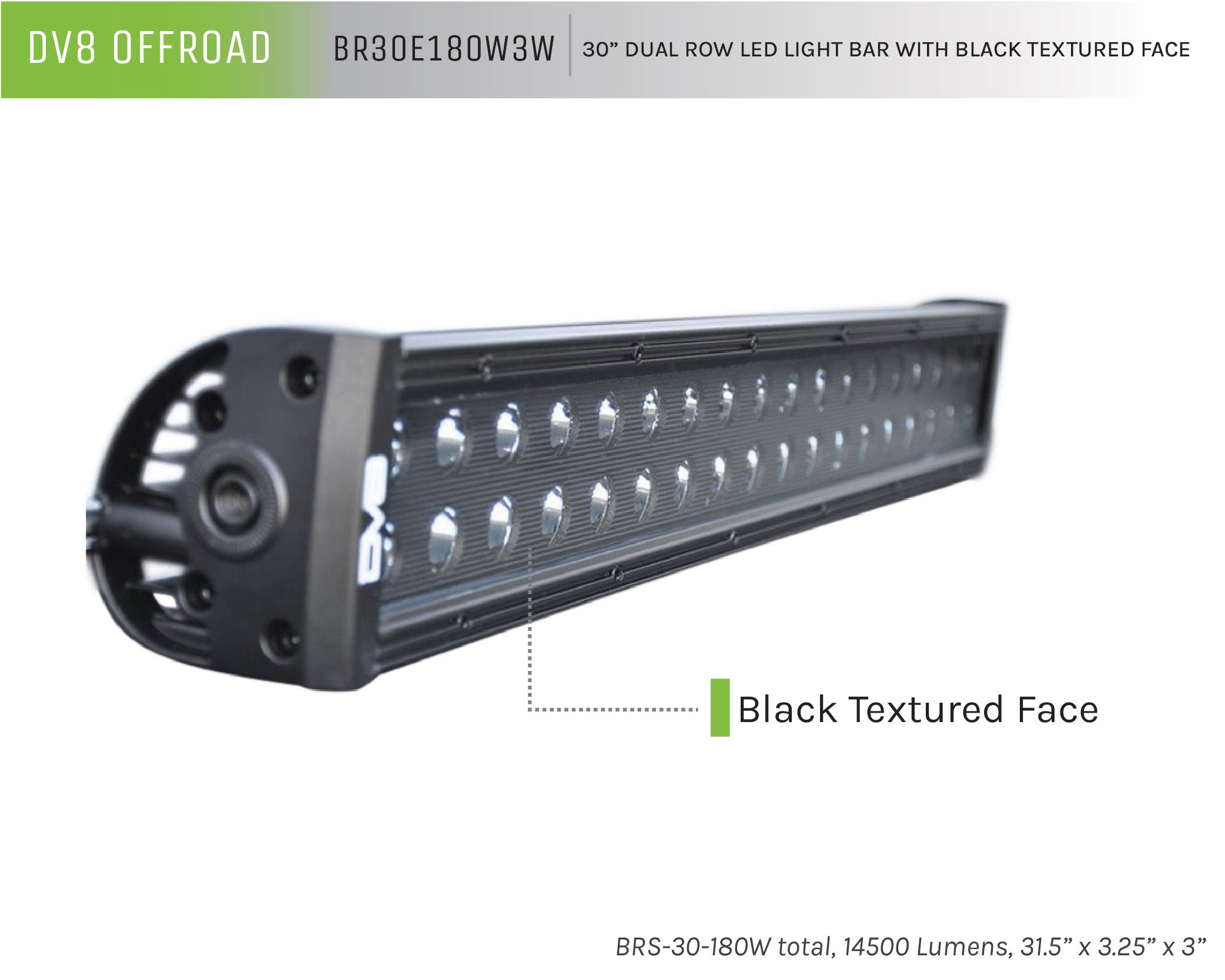 DV8 OFFROAD BR30E180W3W 30” DUAL ROW LED LIGHT BAR WITH BLACK TEXTURED FACE

DV8

Black Textured Face

BRS-30-180W total, 14500 Lumens, 31.5” x 3.25” x 3”