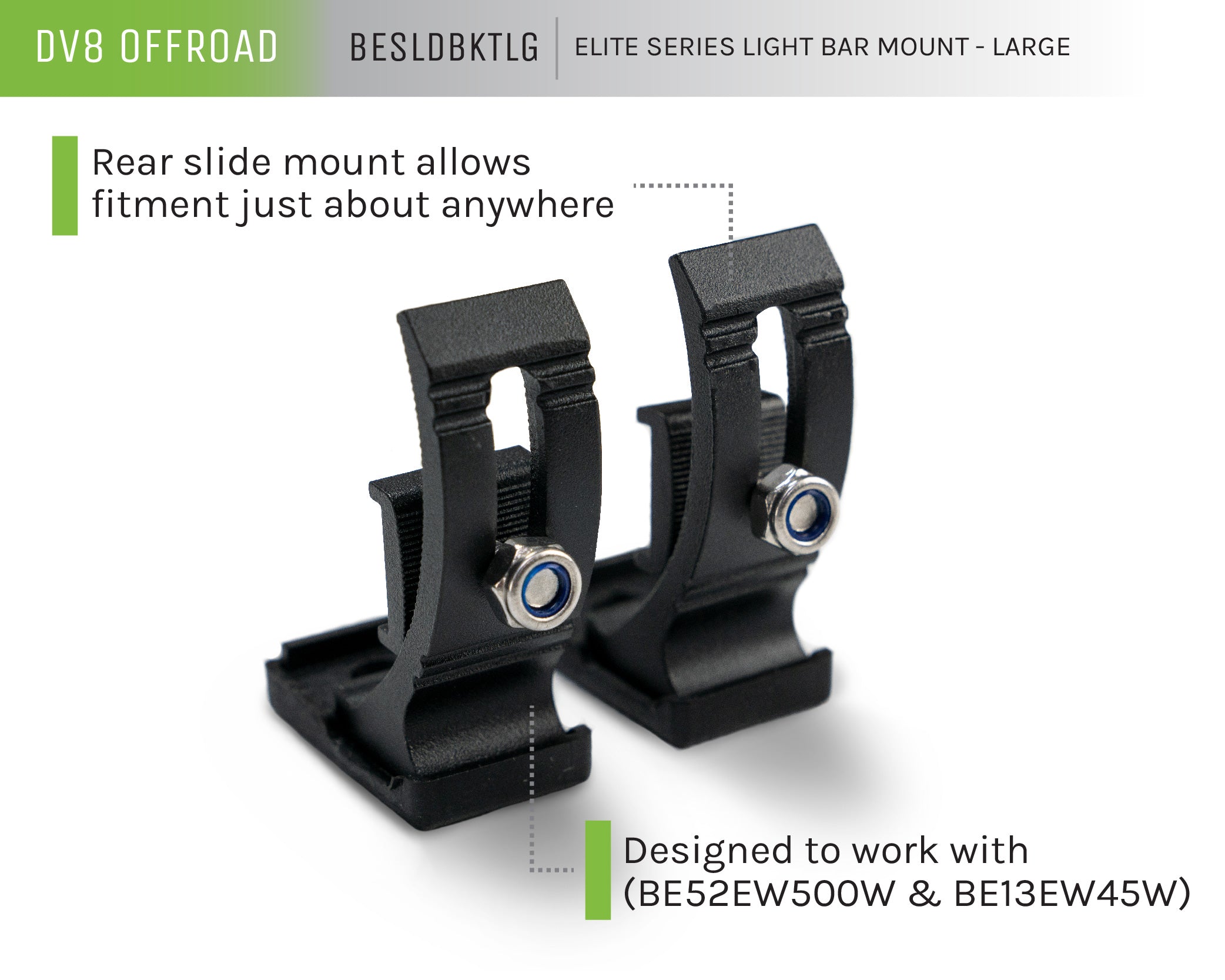 DV8 OFFROAD BESLDBKTLG ELITE SERIES LIGHT BAR MOUNT - LARGE

Rear slide mount allows fitment just about anywhere

Designed to work with (BE52EW500W & BE13EW45W)