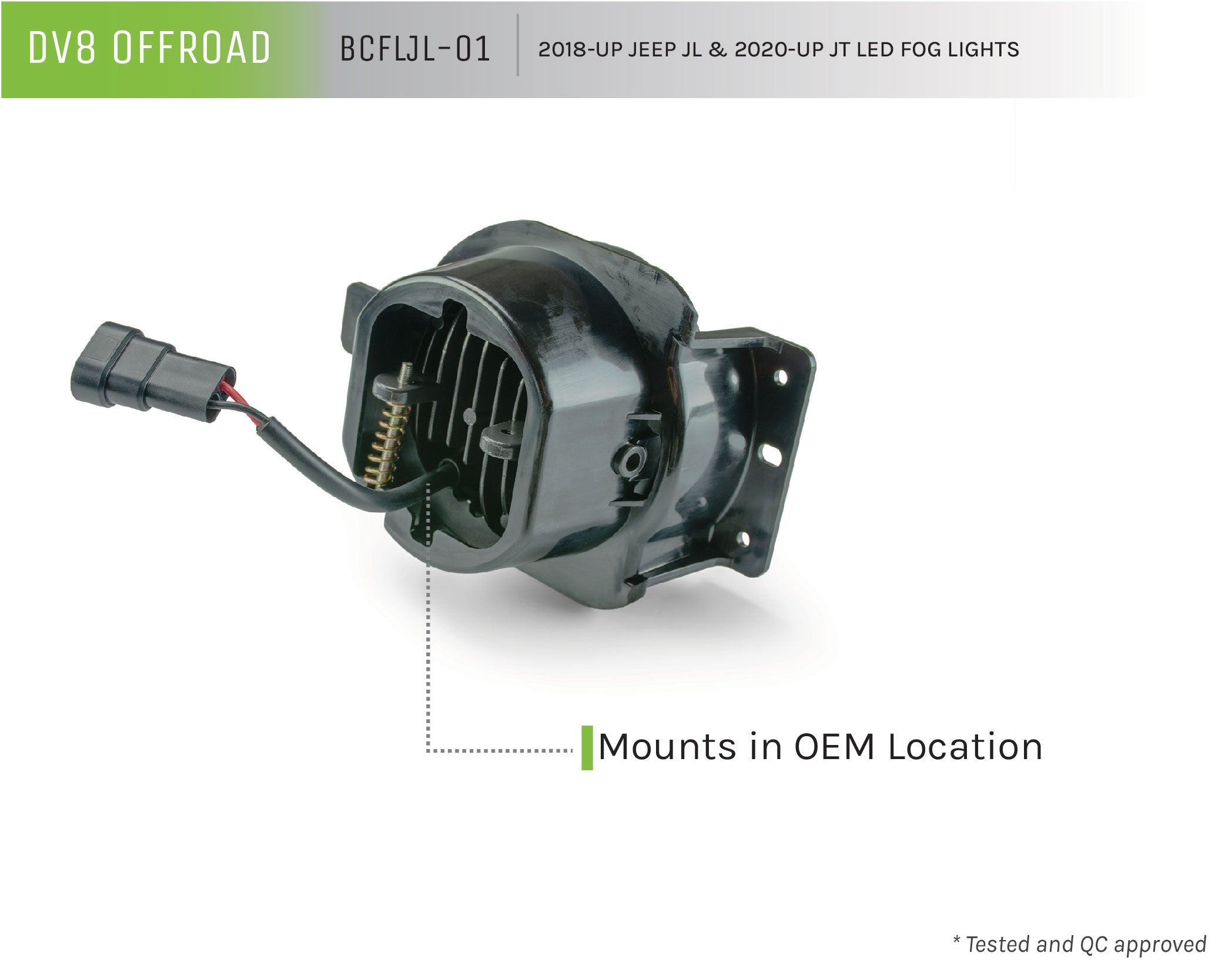 DV8 OFFROAD

BCFLJL-01

2018-UP JEEP JL & 2020-UP JT LED FOG LIGHTS

Mounts in OEM Location

* Tested and QC approved