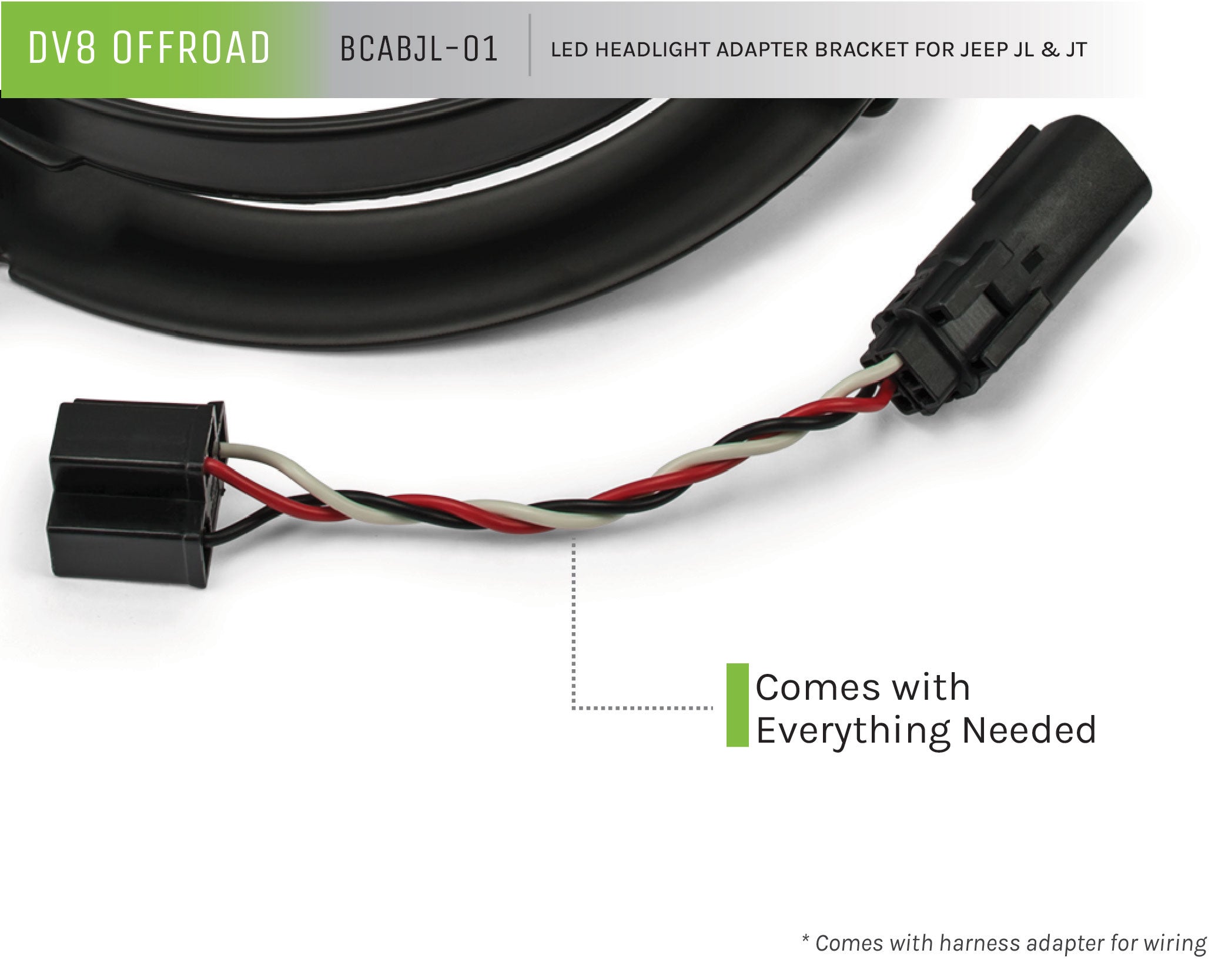 DV8 OFFROAD BCABJL-01 LED HEADLIGHT ADAPTER BRACKET FOR JEEP JL & JT

Comes with Everything Needed

* Comes with harness adapter for wiring