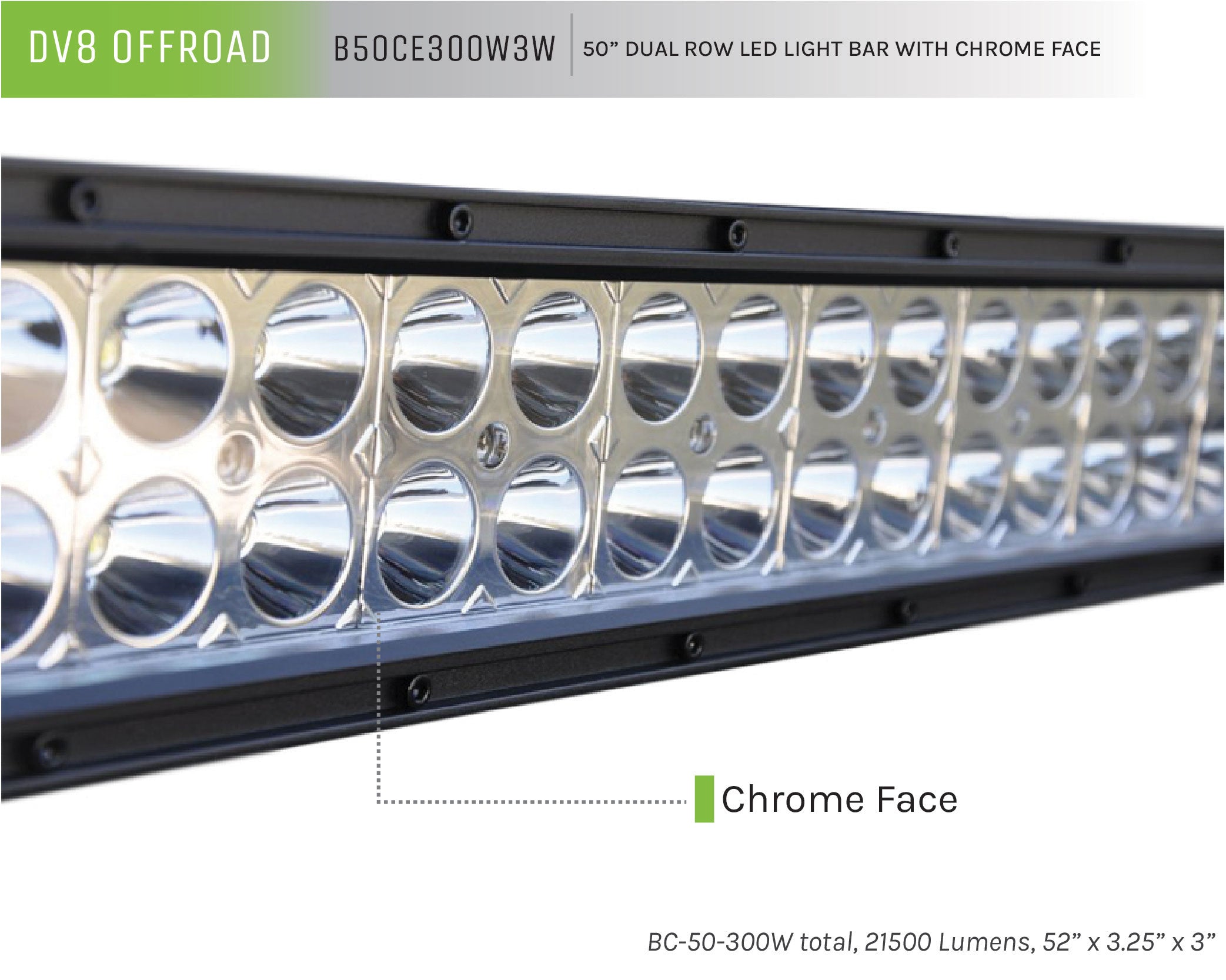 DV8 OFFROAD B50CE300W3W 50” DUAL ROW LED LIGHT BAR WITH CHROME FACE

Chrome Face

BC-50-300W total, 21500 Lumens, 52” x 3.25” x 3”