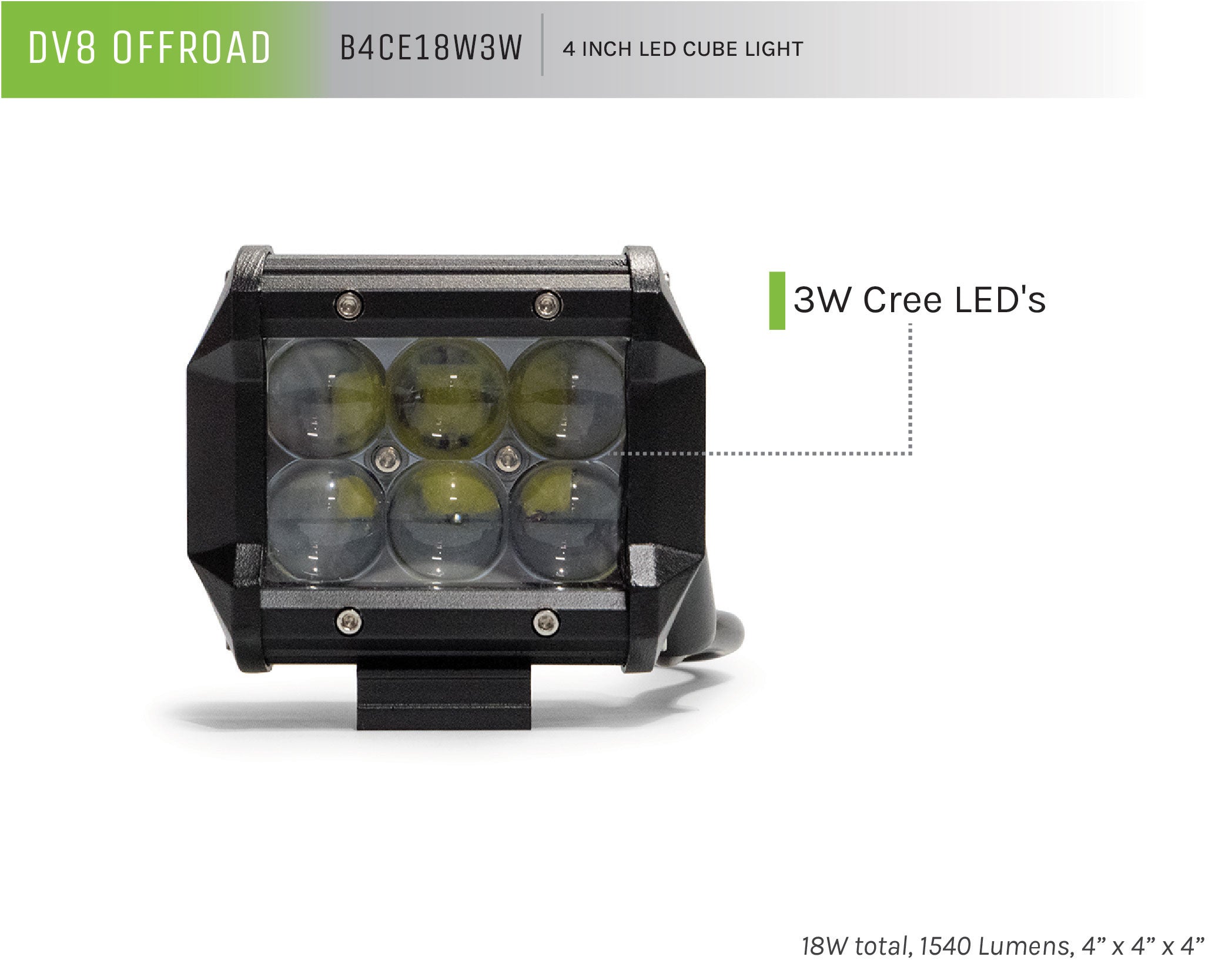 DV8 OFFROAD B4CE18W3W 4 INCH LED CUBE LIGHT

3W Cree LED's

18W total, 1540 Lumens, 4” x 4” x 4”