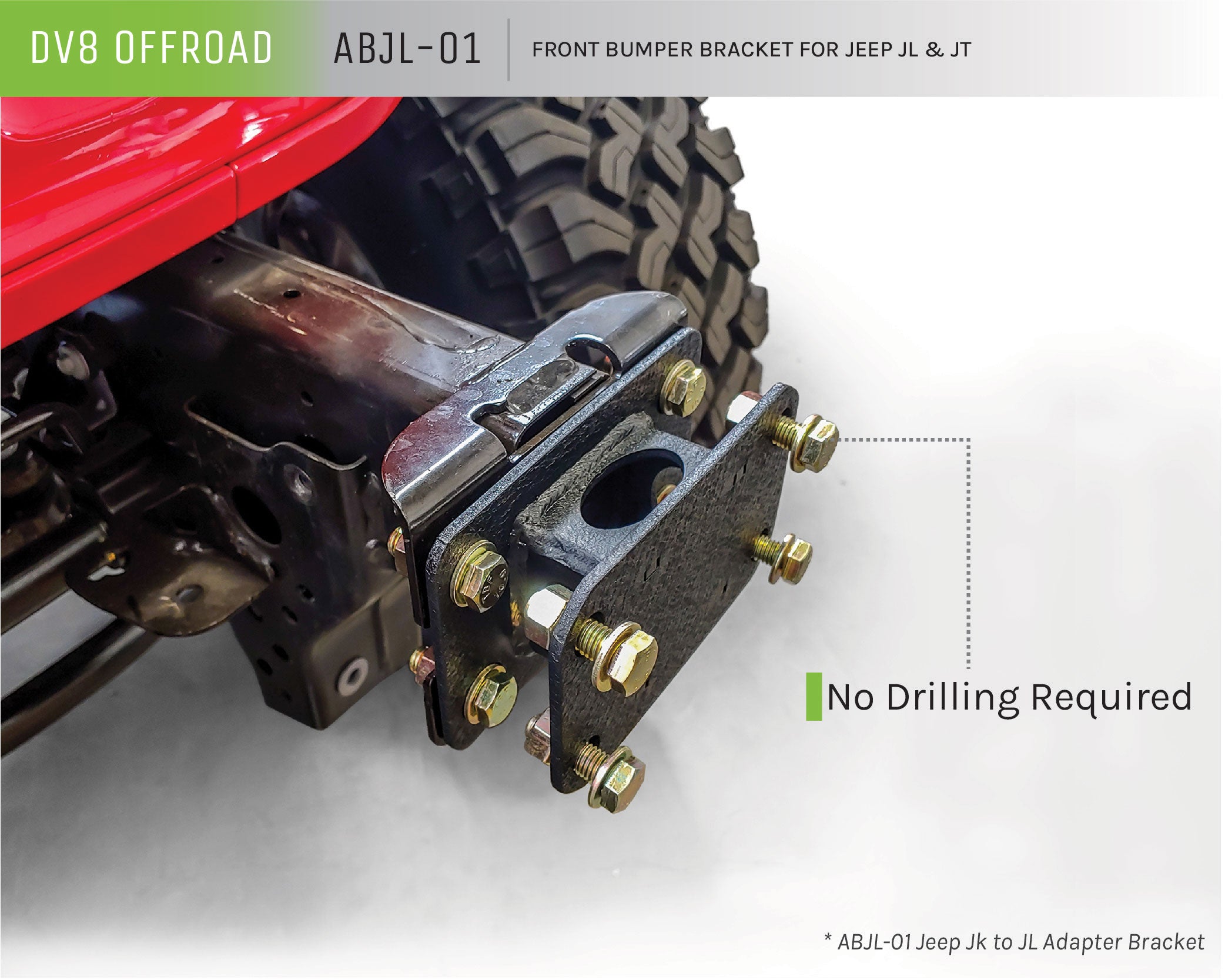 DV8 OFFROAD ABJL-01 FRONT BUMPER BRACKET FOR JEEP JL & JT

No Drilling Required

* ABJL-01 Jeep Jk to JL Adapter Bracket