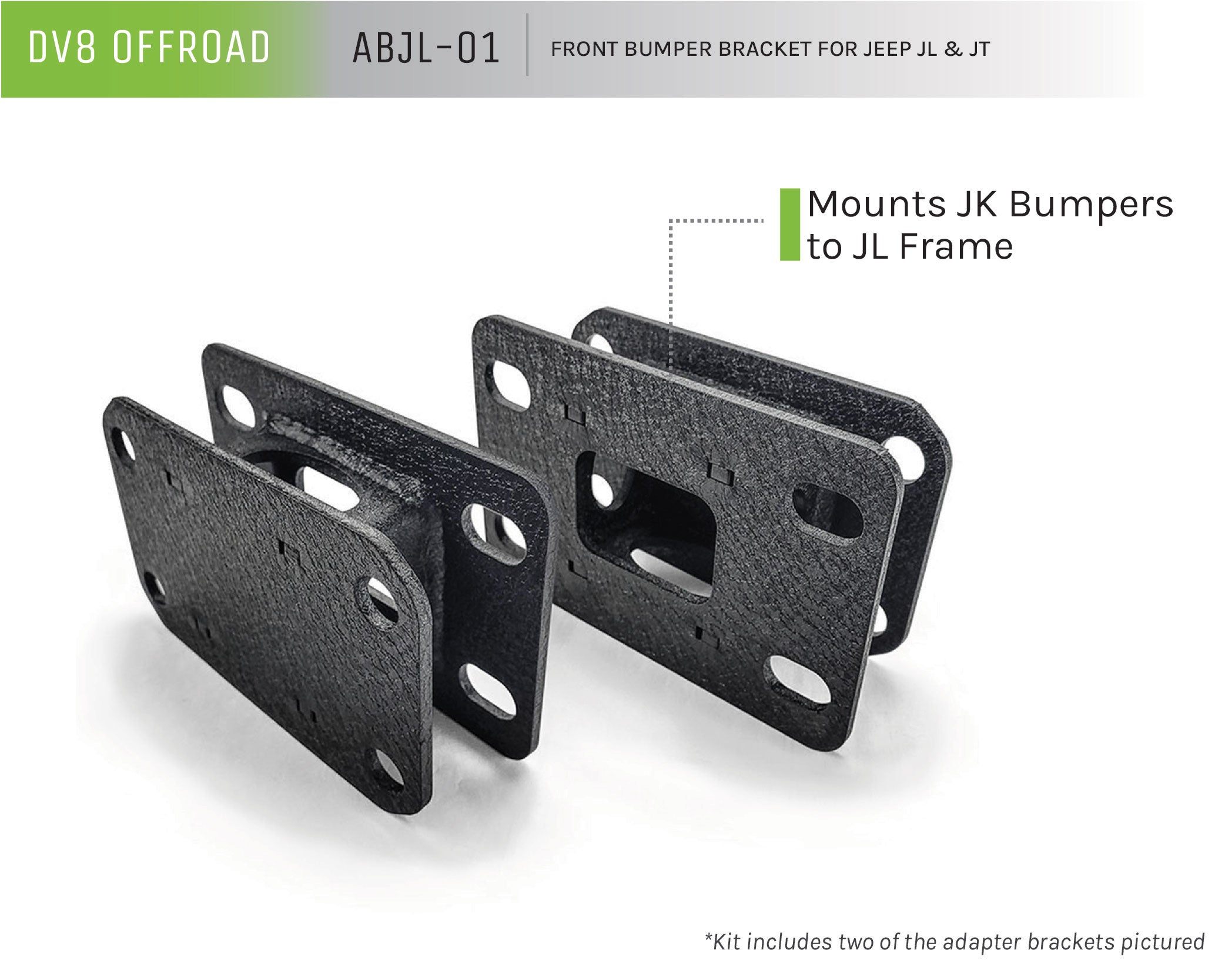 DV8 OFFROAD ABJL-01 FRONT BUMPER BRACKET FOR JEEP JL & JT

Mounts JK Bumpers to JL Frame

*Kit includes two of the adapter brackets pictured