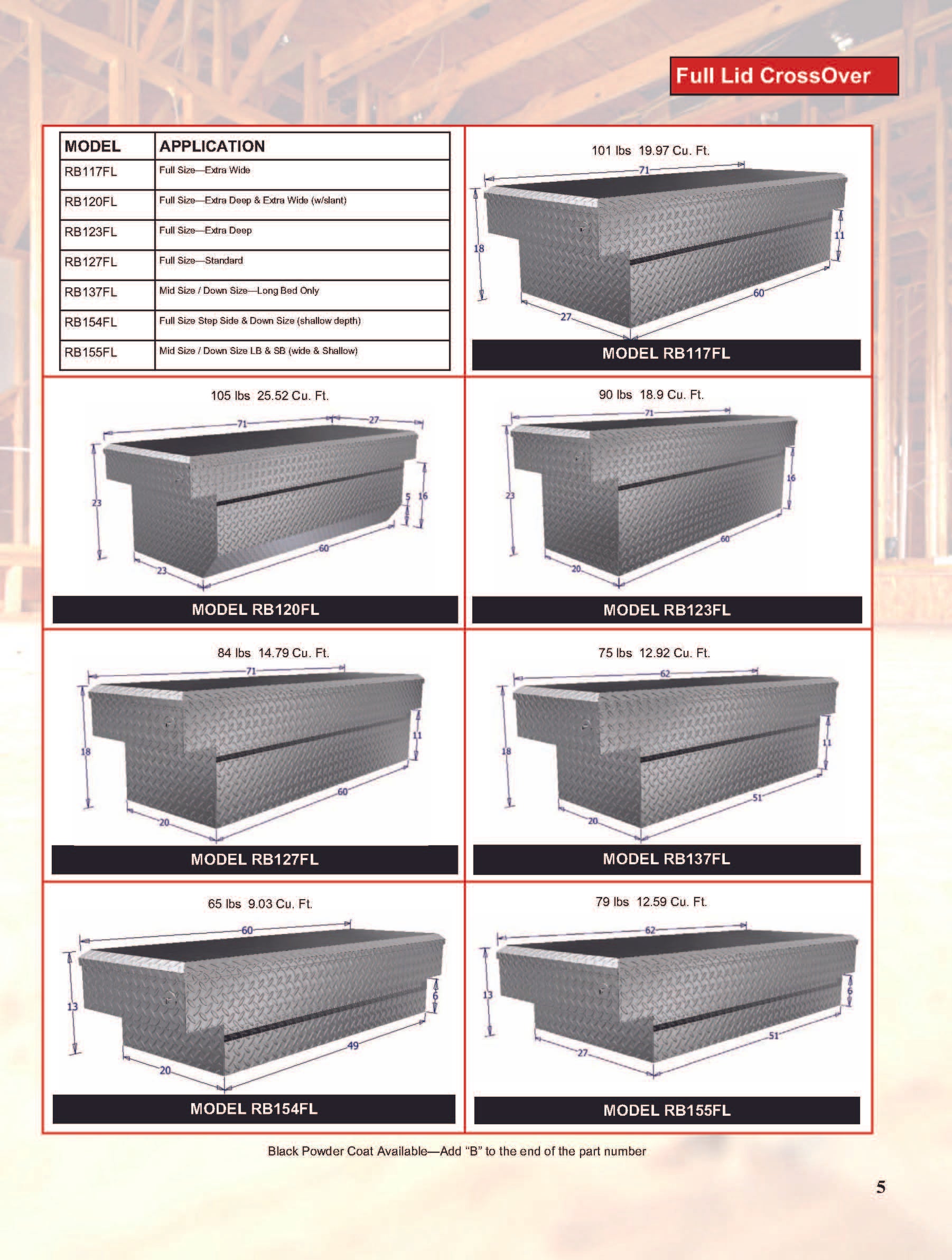 Full Lid CrossOver

| MODEL | APPLICATION |
|---|---|
| RB117FL | Full Size—Extra Wide |
| RB120FL | Full Size—Extra Deep & Extra Wide (w/slant) |
| RB123FL | Full Size—Extra Deep |
| RB127FL | Full Size—Standard |
| RB137FL | Mid Size / Down Size—Long Bed Only |
| RB154FL | Full Size Step Side & Down Size (shallow depth) |
| RB155FL | Mid Size / Down Size LB & SB (wide & Shallow) |

101 lbs 19.97 Cu. Ft.
71
18
11
60
27
MODEL RB117FL

105 lbs 25.52 Cu. Ft.
71
27
23
5
16
60
23
MODEL RB120FL

90 lbs 18.9 Cu. Ft.
71
23
16
60
20
MODEL RB123FL

84 lbs 14.79 Cu. Ft.
71
18
11
60
20
MODEL RB127FL

75 lbs 12.92 Cu. Ft.
62
18
11
51
20
MODEL RB137FL

65 lbs 9.03 Cu. Ft.
60
13
6
49
20
MODEL RB154FL

79 lbs 12.59 Cu. Ft.
62
13
6
51
27
MODEL RB155FL

Black Powder Coat Available—Add "B" to the end of the part number

5